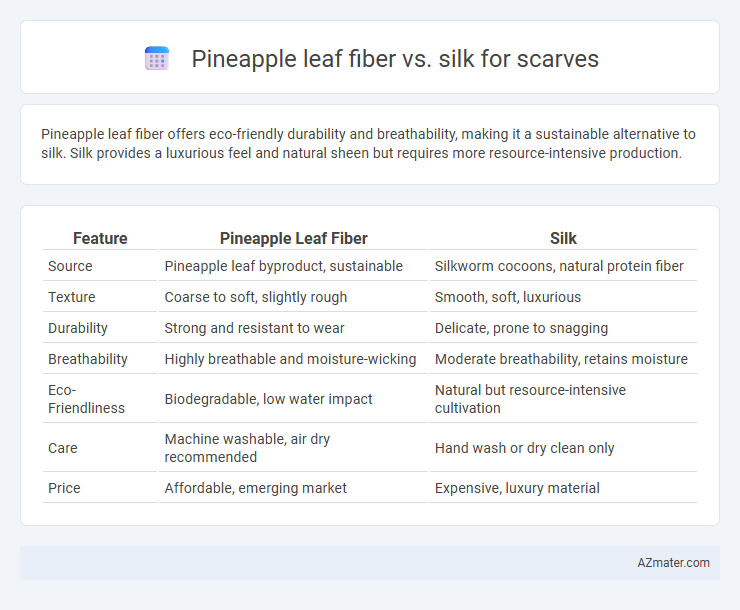 Pineapple leaf fiber vs. silk for scarves

Pineapple leaf fiber offers eco-friendly durability and breathability, making it a sustainable alternative to silk. Silk provides a luxurious feel and natural sheen but requires more resource-intensive production.

| Feature | Pineapple Leaf Fiber | Silk |
|---|---|---|
| Source | Pineapple leaf byproduct, sustainable | Silkworm cocoons, natural protein fiber |
| Texture | Coarse to soft, slightly rough | Smooth, soft, luxurious |
| Durability | Strong and resistant to wear | Delicate, prone to snagging |
| Breathability | Highly breathable and moisture-wicking | Moderate breathability, retains moisture |
| Eco-Friendliness | Biodegradable, low water impact | Natural but resource-intensive cultivation |
| Care | Machine washable, air dry recommended | Hand wash or dry clean only |
| Price | Affordable, emerging market | Expensive, luxury material |

AZmater.com