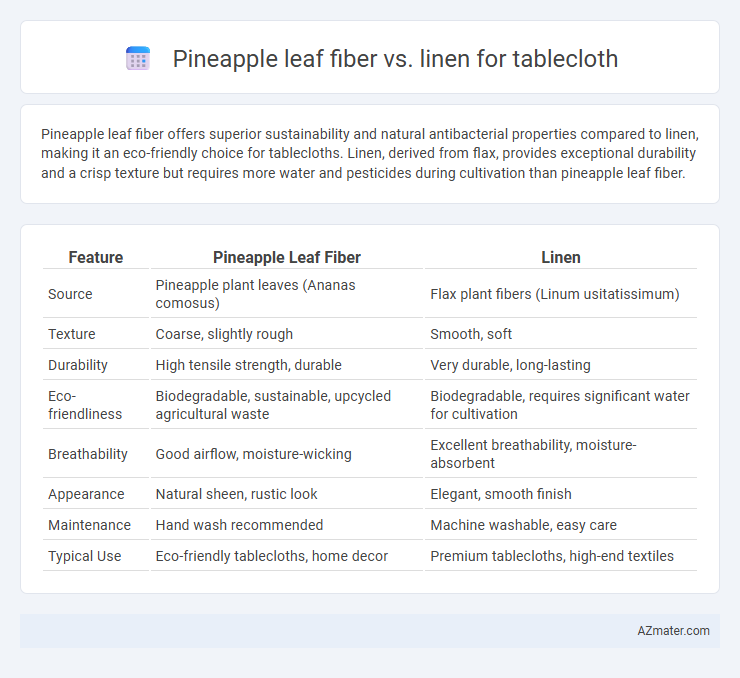 Pineapple leaf fiber vs. linen for tablecloth

Pineapple leaf fiber offers superior sustainability and natural antibacterial properties compared to linen, making it an eco-friendly choice for tablecloths. Linen, derived from flax, provides exceptional durability and a crisp texture but requires more water and pesticides during cultivation than pineapple leaf fiber.

| Feature | Pineapple Leaf Fiber | Linen |
|---|---|---|
| Source | Pineapple plant leaves (Ananas comosus) | Flax plant fibers (Linum usitatissimum) |
| Texture | Coarse, slightly rough | Smooth, soft |
| Durability | High tensile strength, durable | Very durable, long-lasting |
| Eco-friendliness | Biodegradable, sustainable, upcycled agricultural waste | Biodegradable, requires significant water for cultivation |
| Breathability | Good airflow, moisture-wicking | Excellent breathability, moisture-absorbent |
| Appearance | Natural sheen, rustic look | Elegant, smooth finish |
| Maintenance | Hand wash recommended | Machine washable, easy care |
| Typical Use | Eco-friendly tablecloths, home decor | Premium tablecloths, high-end textiles |

AZmater.com