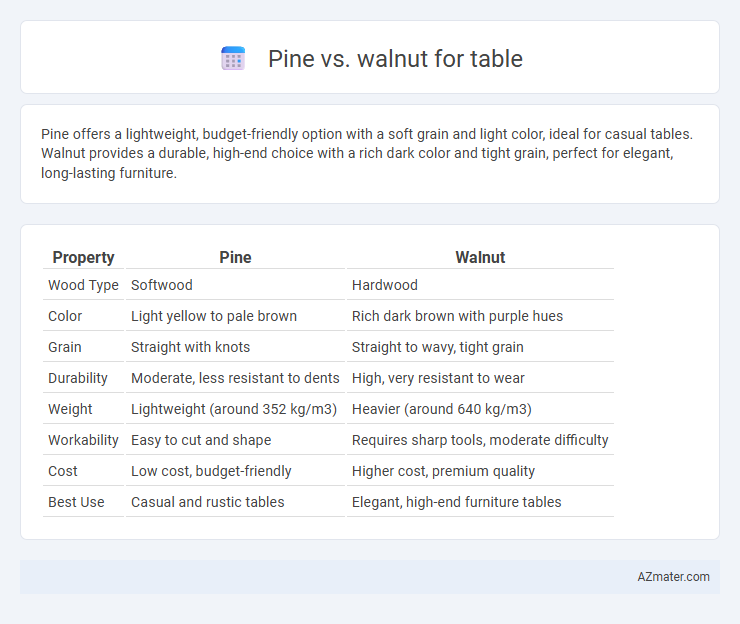 Pine vs. walnut for table

Pine offers a lightweight, budget-friendly option with a soft grain and light color, ideal for casual tables. Walnut provides a durable, high-end choice with a rich dark color and tight grain, perfect for elegant, long-lasting furniture.

| Property | Pine | Walnut |
|---|---|---|
| Wood Type | Softwood | Hardwood |
| Color | Light yellow to pale brown | Rich dark brown with purple hues |
| Grain | Straight with knots | Straight to wavy, tight grain |
| Durability | Moderate, less resistant to dents | High, very resistant to wear |
| Weight | Lightweight (around 352 kg/m3) | Heavier (around 640 kg/m3) |
| Workability | Easy to cut and shape | Requires sharp tools, moderate difficulty |
| Cost | Low cost, budget-friendly | Higher cost, premium quality |
| Best Use | Casual and rustic tables | Elegant, high-end furniture tables |

AZmater.com