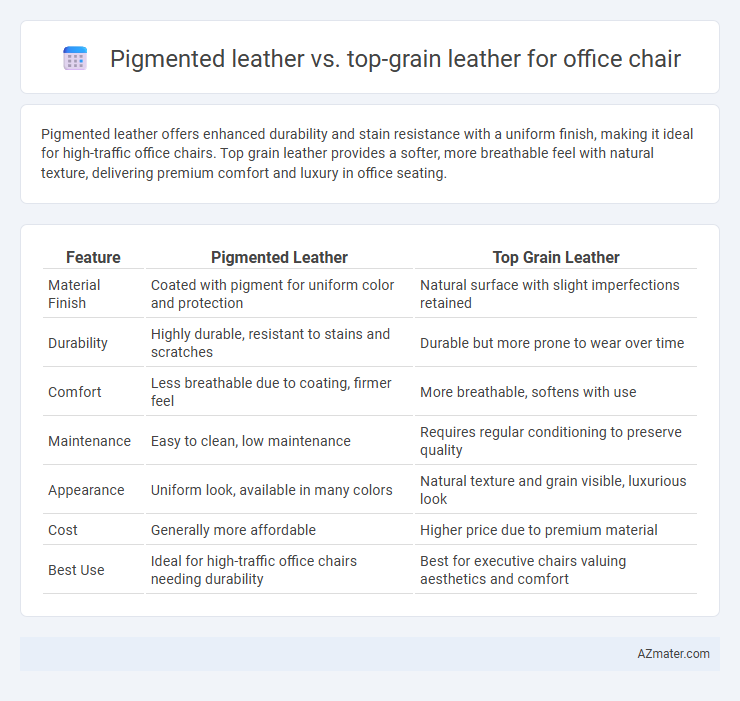 Pigmented leather vs. top-grain leather for office chair

Pigmented leather offers enhanced durability and stain resistance with a uniform finish, making it ideal for high-traffic office chairs. Top grain leather provides a softer, more breathable feel with natural texture, delivering premium comfort and luxury in office seating.

| Feature | Pigmented Leather | Top Grain Leather |
|---|---|---|
| Material Finish | Coated with pigment for uniform color and protection | Natural surface with slight imperfections retained |
| Durability | Highly durable, resistant to stains and scratches | Durable but more prone to wear over time |
| Comfort | Less breathable due to coating, firmer feel | More breathable, softens with use |
| Maintenance | Easy to clean, low maintenance | Requires regular conditioning to preserve quality |
| Appearance | Uniform look, available in many colors | Natural texture and grain visible, luxurious look |
| Cost | Generally more affordable | Higher price due to premium material |
| Best Use | Ideal for high-traffic office chairs needing durability | Best for executive chairs valuing aesthetics and comfort |

AZmater.com