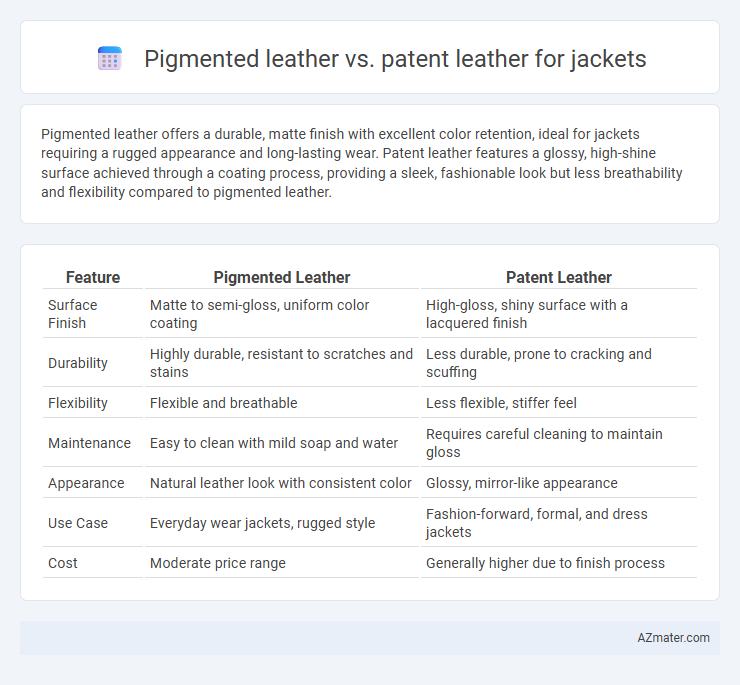 Pigmented leather vs. patent leather for jackets

Pigmented leather offers a durable, matte finish with excellent color retention, ideal for jackets requiring a rugged appearance and long-lasting wear. Patent leather features a glossy, high-shine surface achieved through a coating process, providing a sleek, fashionable look but less breathability and flexibility compared to pigmented leather.

| Feature | Pigmented Leather | Patent Leather |
|---|---|---|
| Surface Finish | Matte to semi-gloss, uniform color coating | High-gloss, shiny surface with a lacquered finish |
| Durability | Highly durable, resistant to scratches and stains | Less durable, prone to cracking and scuffing |
| Flexibility | Flexible and breathable | Less flexible, stiffer feel |
| Maintenance | Easy to clean with mild soap and water | Requires careful cleaning to maintain gloss |
| Appearance | Natural leather look with consistent color | Glossy, mirror-like appearance |
| Use Case | Everyday wear jackets, rugged style | Fashion-forward, formal, and dress jackets |
| Cost | Moderate price range | Generally higher due to finish process |

AZmater.com