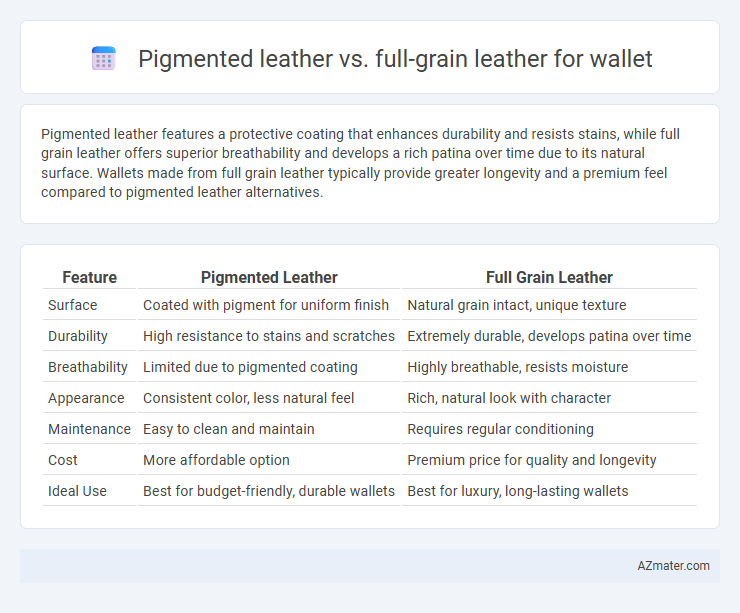 Pigmented leather vs. full-grain leather for wallet

Pigmented leather features a protective coating that enhances durability and resists stains, while full grain leather offers superior breathability and develops a rich patina over time due to its natural surface. Wallets made from full grain leather typically provide greater longevity and a premium feel compared to pigmented leather alternatives.

| Feature | Pigmented Leather | Full Grain Leather |
|---|---|---|
| Surface | Coated with pigment for uniform finish | Natural grain intact, unique texture |
| Durability | High resistance to stains and scratches | Extremely durable, develops patina over time |
| Breathability | Limited due to pigmented coating | Highly breathable, resists moisture |
| Appearance | Consistent color, less natural feel | Rich, natural look with character |
| Maintenance | Easy to clean and maintain | Requires regular conditioning |
| Cost | More affordable option | Premium price for quality and longevity |
| Ideal Use | Best for budget-friendly, durable wallets | Best for luxury, long-lasting wallets |

AZmater.com