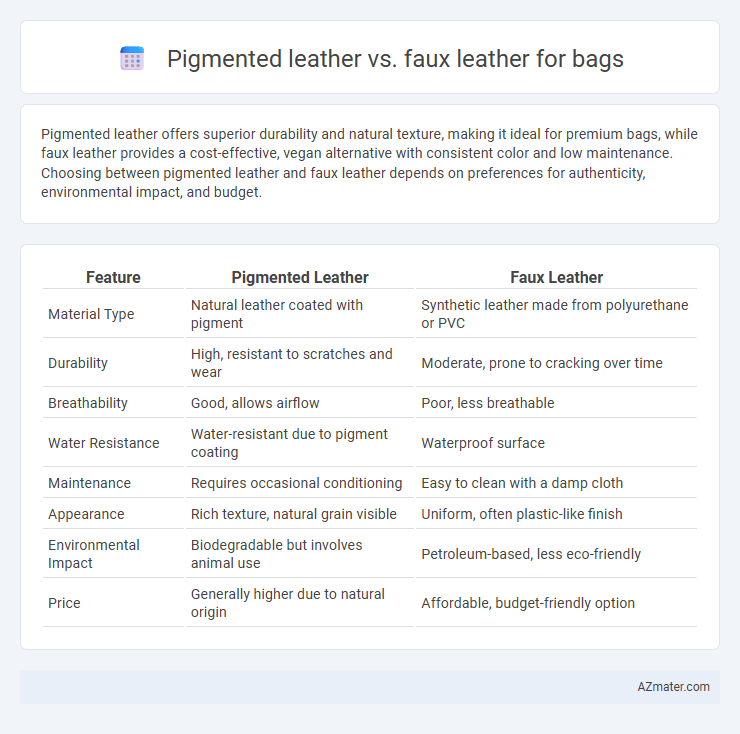 Pigmented leather vs. faux leather for bags

Pigmented leather offers superior durability and natural texture, making it ideal for premium bags, while faux leather provides a cost-effective, vegan alternative with consistent color and low maintenance. Choosing between pigmented leather and faux leather depends on preferences for authenticity, environmental impact, and budget.

| Feature | Pigmented Leather | Faux Leather |
|---|---|---|
| Material Type | Natural leather coated with pigment | Synthetic leather made from polyurethane or PVC |
| Durability | High, resistant to scratches and wear | Moderate, prone to cracking over time |
| Breathability | Good, allows airflow | Poor, less breathable |
| Water Resistance | Water-resistant due to pigment coating | Waterproof surface |
| Maintenance | Requires occasional conditioning | Easy to clean with a damp cloth |
| Appearance | Rich texture, natural grain visible | Uniform, often plastic-like finish |
| Environmental Impact | Biodegradable but involves animal use | Petroleum-based, less eco-friendly |
| Price | Generally higher due to natural origin | Affordable, budget-friendly option |

AZmater.com