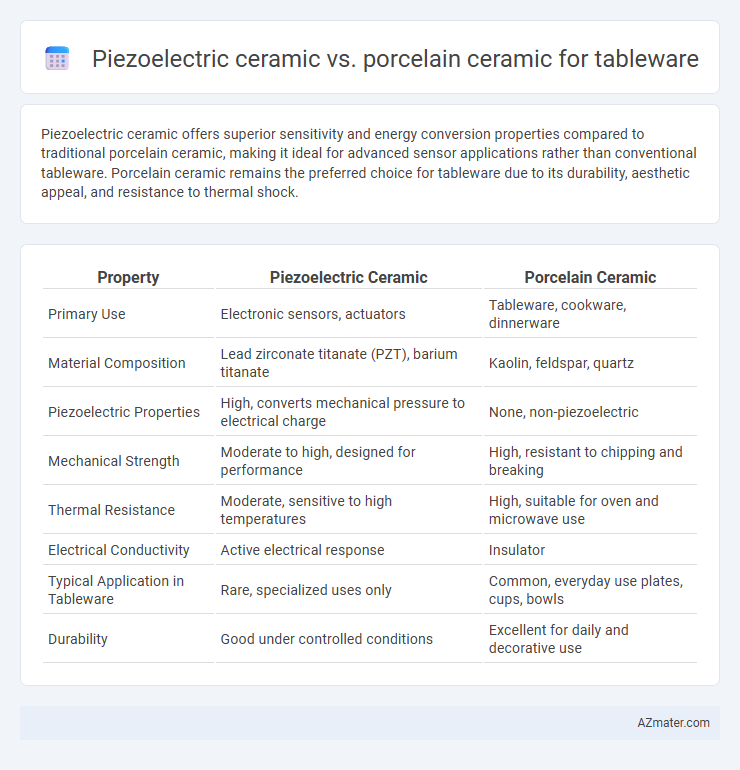 Piezoelectric ceramic vs. porcelain ceramic for tableware

Piezoelectric ceramic offers superior sensitivity and energy conversion properties compared to traditional porcelain ceramic, making it ideal for advanced sensor applications rather than conventional tableware. Porcelain ceramic remains the preferred choice for tableware due to its durability, aesthetic appeal, and resistance to thermal shock.

| Property | Piezoelectric Ceramic | Porcelain Ceramic |
|---|---|---|
| Primary Use | Electronic sensors, actuators | Tableware, cookware, dinnerware |
| Material Composition | Lead zirconate titanate (PZT), barium titanate | Kaolin, feldspar, quartz |
| Piezoelectric Properties | High, converts mechanical pressure to electrical charge | None, non-piezoelectric |
| Mechanical Strength | Moderate to high, designed for performance | High, resistant to chipping and breaking |
| Thermal Resistance | Moderate, sensitive to high temperatures | High, suitable for oven and microwave use |
| Electrical Conductivity | Active electrical response | Insulator |
| Typical Application in Tableware | Rare, specialized uses only | Common, everyday use plates, cups, bowls |
| Durability | Good under controlled conditions | Excellent for daily and decorative use |

AZmater.com