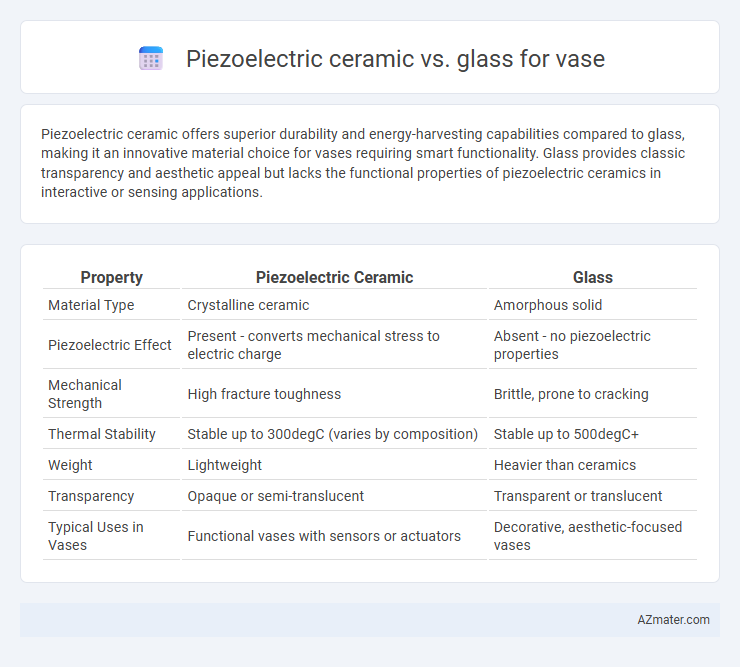 Piezoelectric ceramic vs. glass for vase

Piezoelectric ceramic offers superior durability and energy-harvesting capabilities compared to glass, making it an innovative material choice for vases requiring smart functionality. Glass provides classic transparency and aesthetic appeal but lacks the functional properties of piezoelectric ceramics in interactive or sensing applications.

| Property | Piezoelectric Ceramic | Glass |
|---|---|---|
| Material Type | Crystalline ceramic | Amorphous solid |
| Piezoelectric Effect | Present - converts mechanical stress to electric charge | Absent - no piezoelectric properties |
| Mechanical Strength | High fracture toughness | Brittle, prone to cracking |
| Thermal Stability | Stable up to 300degC (varies by composition) | Stable up to 500degC+ |
| Weight | Lightweight | Heavier than ceramics |
| Transparency | Opaque or semi-translucent | Transparent or translucent |
| Typical Uses in Vases | Functional vases with sensors or actuators | Decorative, aesthetic-focused vases |

AZmater.com