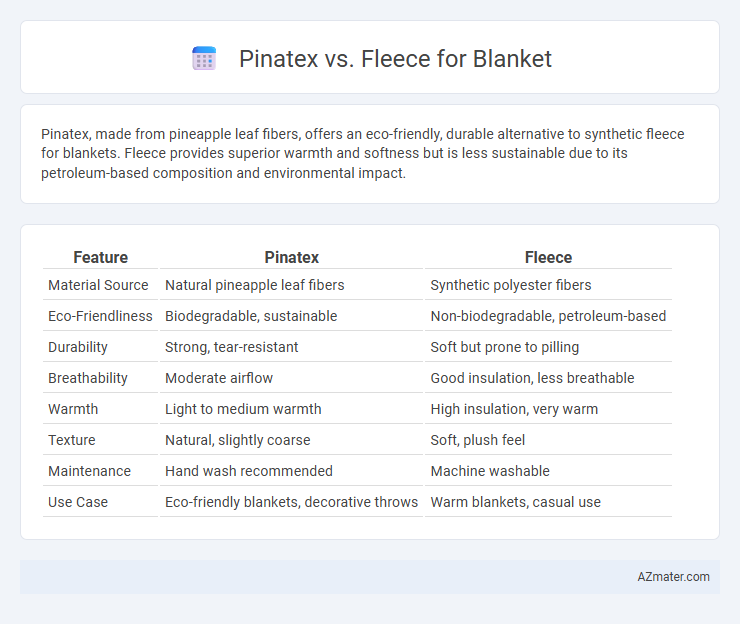 Pinatex vs. Fleece for Blanket

Pinatex, made from pineapple leaf fibers, offers an eco-friendly, durable alternative to synthetic fleece for blankets. Fleece provides superior warmth and softness but is less sustainable due to its petroleum-based composition and environmental impact.

| Feature | Pinatex | Fleece |
|---|---|---|
| Material Source | Natural pineapple leaf fibers | Synthetic polyester fibers |
| Eco-Friendliness | Biodegradable, sustainable | Non-biodegradable, petroleum-based |
| Durability | Strong, tear-resistant | Soft but prone to pilling |
| Breathability | Moderate airflow | Good insulation, less breathable |
| Warmth | Light to medium warmth | High insulation, very warm |
| Texture | Natural, slightly coarse | Soft, plush feel |
| Maintenance | Hand wash recommended | Machine washable |
| Use Case | Eco-friendly blankets, decorative throws | Warm blankets, casual use |

AZmater.com