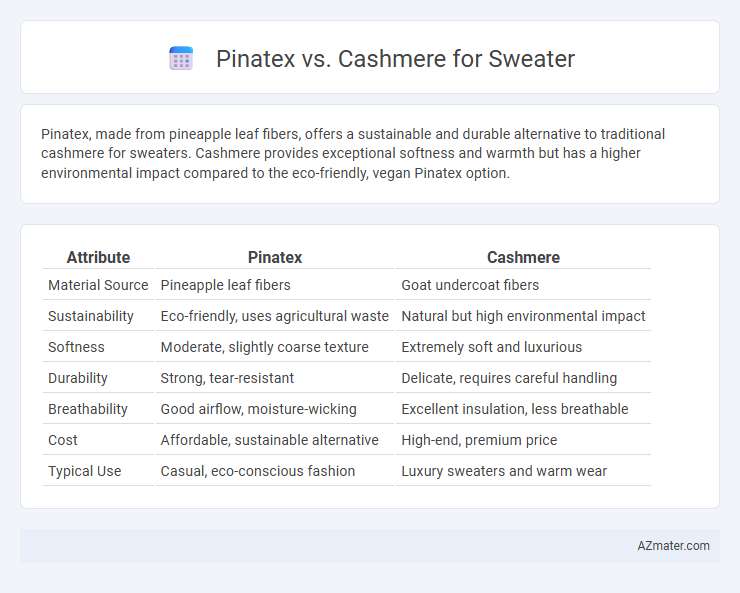 Pinatex vs. Cashmere for Sweater

Pinatex, made from pineapple leaf fibers, offers a sustainable and durable alternative to traditional cashmere for sweaters. Cashmere provides exceptional softness and warmth but has a higher environmental impact compared to the eco-friendly, vegan Pinatex option.

| Attribute | Pinatex | Cashmere |
|---|---|---|
| Material Source | Pineapple leaf fibers | Goat undercoat fibers |
| Sustainability | Eco-friendly, uses agricultural waste | Natural but high environmental impact |
| Softness | Moderate, slightly coarse texture | Extremely soft and luxurious |
| Durability | Strong, tear-resistant | Delicate, requires careful handling |
| Breathability | Good airflow, moisture-wicking | Excellent insulation, less breathable |
| Cost | Affordable, sustainable alternative | High-end, premium price |
| Typical Use | Casual, eco-conscious fashion | Luxury sweaters and warm wear |

AZmater.com