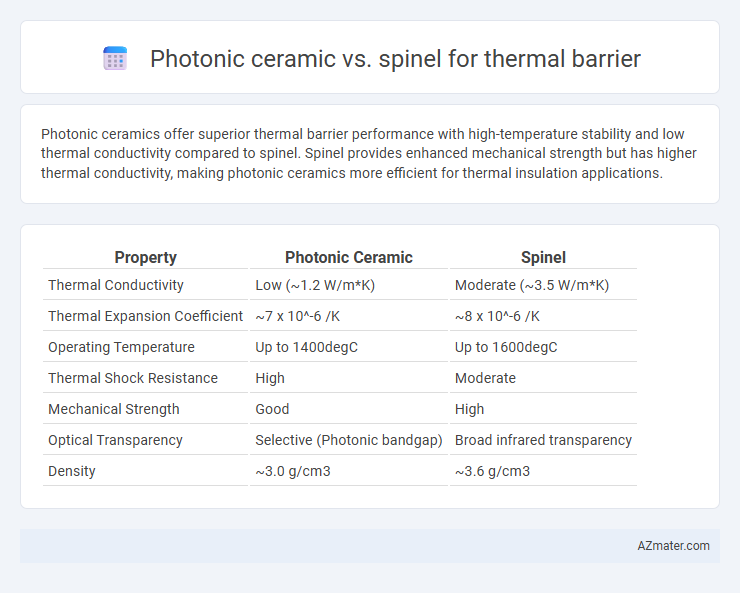 Photonic ceramic vs. spinel for thermal barrier

Photonic ceramics offer superior thermal barrier performance with high-temperature stability and low thermal conductivity compared to spinel. Spinel provides enhanced mechanical strength but has higher thermal conductivity, making photonic ceramics more efficient for thermal insulation applications.

| Property | Photonic Ceramic | Spinel |
|---|---|---|
| Thermal Conductivity | Low (~1.2 W/m*K) | Moderate (~3.5 W/m*K) |
| Thermal Expansion Coefficient | ~7 x 10^-6 /K | ~8 x 10^-6 /K |
| Operating Temperature | Up to 1400degC | Up to 1600degC |
| Thermal Shock Resistance | High | Moderate |
| Mechanical Strength | Good | High |
| Optical Transparency | Selective (Photonic bandgap) | Broad infrared transparency |
| Density | ~3.0 g/cm3 | ~3.6 g/cm3 |

AZmater.com