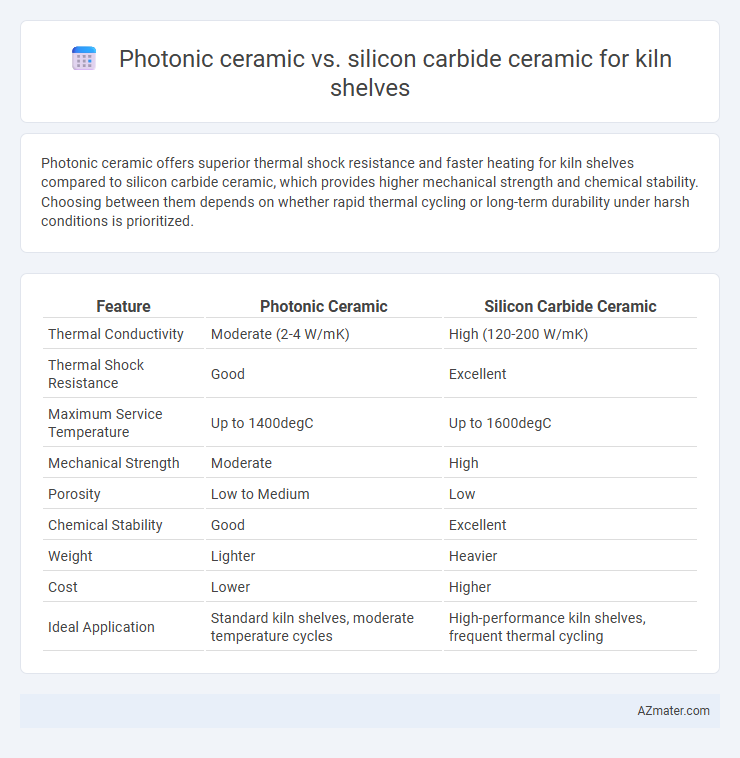 Photonic ceramic vs. silicon carbide ceramic for kiln shelves

Photonic ceramic offers superior thermal shock resistance and faster heating for kiln shelves compared to silicon carbide ceramic, which provides higher mechanical strength and chemical stability. Choosing between them depends on whether rapid thermal cycling or long-term durability under harsh conditions is prioritized.

| Feature | Photonic Ceramic | Silicon Carbide Ceramic |
|---|---|---|
| Thermal Conductivity | Moderate (2-4 W/mK) | High (120-200 W/mK) |
| Thermal Shock Resistance | Good | Excellent |
| Maximum Service Temperature | Up to 1400degC | Up to 1600degC |
| Mechanical Strength | Moderate | High |
| Porosity | Low to Medium | Low |
| Chemical Stability | Good | Excellent |
| Weight | Lighter | Heavier |
| Cost | Lower | Higher |
| Ideal Application | Standard kiln shelves, moderate temperature cycles | High-performance kiln shelves, frequent thermal cycling |

AZmater.com