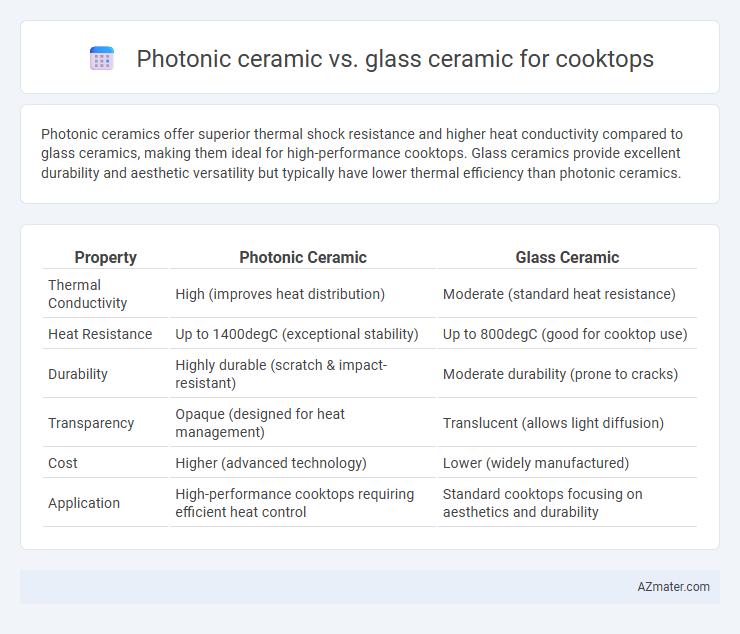 Photonic ceramic vs. glass ceramic for cooktops

Photonic ceramics offer superior thermal shock resistance and higher heat conductivity compared to glass ceramics, making them ideal for high-performance cooktops. Glass ceramics provide excellent durability and aesthetic versatility but typically have lower thermal efficiency than photonic ceramics.

| Property | Photonic Ceramic | Glass Ceramic |
|---|---|---|
| Thermal Conductivity | High (improves heat distribution) | Moderate (standard heat resistance) |
| Heat Resistance | Up to 1400degC (exceptional stability) | Up to 800degC (good for cooktop use) |
| Durability | Highly durable (scratch & impact-resistant) | Moderate durability (prone to cracks) |
| Transparency | Opaque (designed for heat management) | Translucent (allows light diffusion) |
| Cost | Higher (advanced technology) | Lower (widely manufactured) |
| Application | High-performance cooktops requiring efficient heat control | Standard cooktops focusing on aesthetics and durability |

AZmater.com