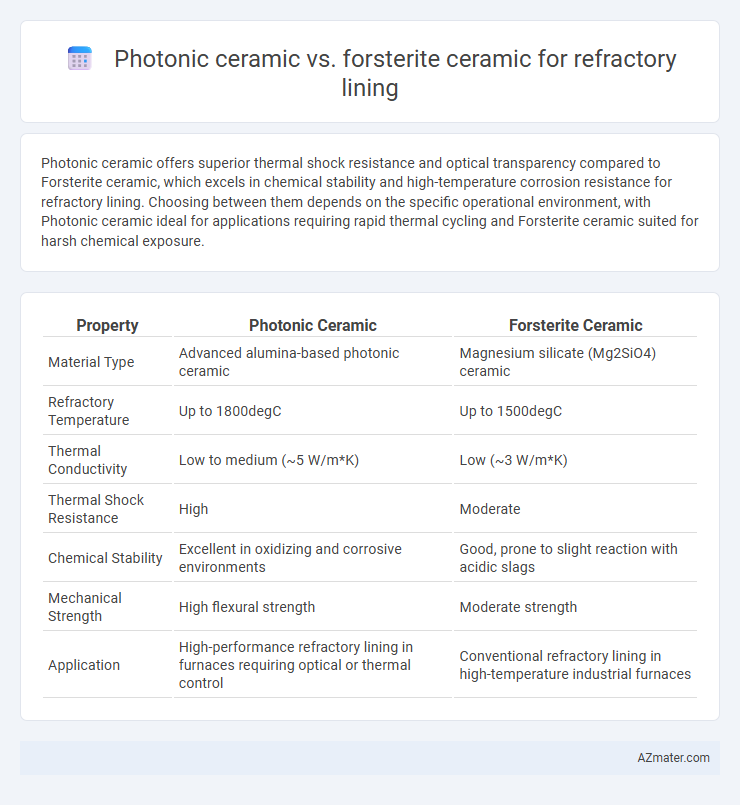 Photonic ceramic vs. forsterite ceramic for refractory lining

Photonic ceramic offers superior thermal shock resistance and optical transparency compared to Forsterite ceramic, which excels in chemical stability and high-temperature corrosion resistance for refractory lining. Choosing between them depends on the specific operational environment, with Photonic ceramic ideal for applications requiring rapid thermal cycling and Forsterite ceramic suited for harsh chemical exposure.

| Property | Photonic Ceramic | Forsterite Ceramic |
|---|---|---|
| Material Type | Advanced alumina-based photonic ceramic | Magnesium silicate (Mg2SiO4) ceramic |
| Refractory Temperature | Up to 1800degC | Up to 1500degC |
| Thermal Conductivity | Low to medium (~5 W/m*K) | Low (~3 W/m*K) |
| Thermal Shock Resistance | High | Moderate |
| Chemical Stability | Excellent in oxidizing and corrosive environments | Good, prone to slight reaction with acidic slags |
| Mechanical Strength | High flexural strength | Moderate strength |
| Application | High-performance refractory lining in furnaces requiring optical or thermal control | Conventional refractory lining in high-temperature industrial furnaces |

AZmater.com