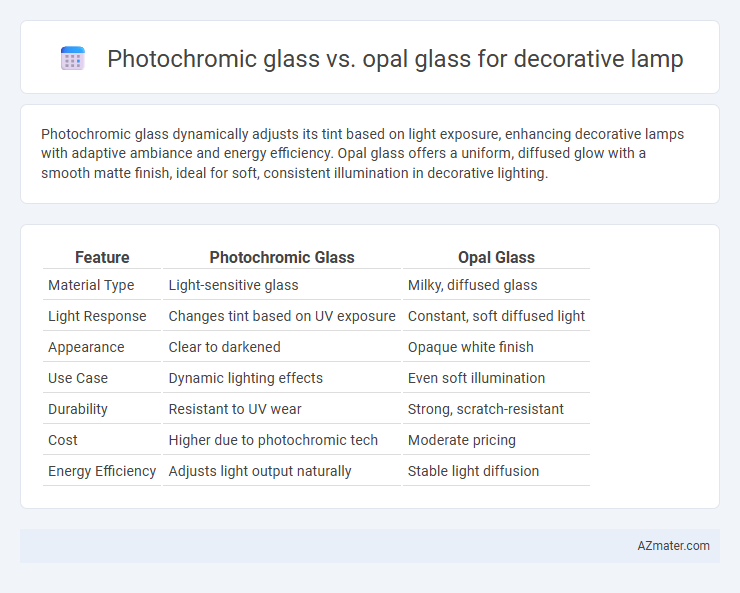 Photochromic glass vs. opal glass for decorative lamp

Photochromic glass dynamically adjusts its tint based on light exposure, enhancing decorative lamps with adaptive ambiance and energy efficiency. Opal glass offers a uniform, diffused glow with a smooth matte finish, ideal for soft, consistent illumination in decorative lighting.

| Feature | Photochromic Glass | Opal Glass |
|---|---|---|
| Material Type | Light-sensitive glass | Milky, diffused glass |
| Light Response | Changes tint based on UV exposure | Constant, soft diffused light |
| Appearance | Clear to darkened | Opaque white finish |
| Use Case | Dynamic lighting effects | Even soft illumination |
| Durability | Resistant to UV wear | Strong, scratch-resistant |
| Cost | Higher due to photochromic tech | Moderate pricing |
| Energy Efficiency | Adjusts light output naturally | Stable light diffusion |

AZmater.com