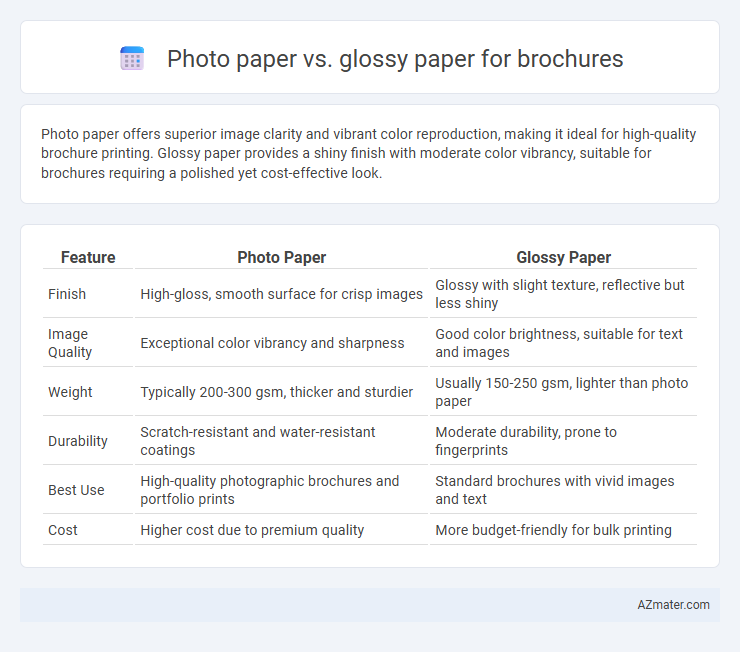 Photo paper vs. glossy paper for brochures

Photo paper offers superior image clarity and vibrant color reproduction, making it ideal for high-quality brochure printing. Glossy paper provides a shiny finish with moderate color vibrancy, suitable for brochures requiring a polished yet cost-effective look.

| Feature | Photo Paper | Glossy Paper |
|---|---|---|
| Finish | High-gloss, smooth surface for crisp images | Glossy with slight texture, reflective but less shiny |
| Image Quality | Exceptional color vibrancy and sharpness | Good color brightness, suitable for text and images |
| Weight | Typically 200-300 gsm, thicker and sturdier | Usually 150-250 gsm, lighter than photo paper |
| Durability | Scratch-resistant and water-resistant coatings | Moderate durability, prone to fingerprints |
| Best Use | High-quality photographic brochures and portfolio prints | Standard brochures with vivid images and text |
| Cost | Higher cost due to premium quality | More budget-friendly for bulk printing |

AZmater.com