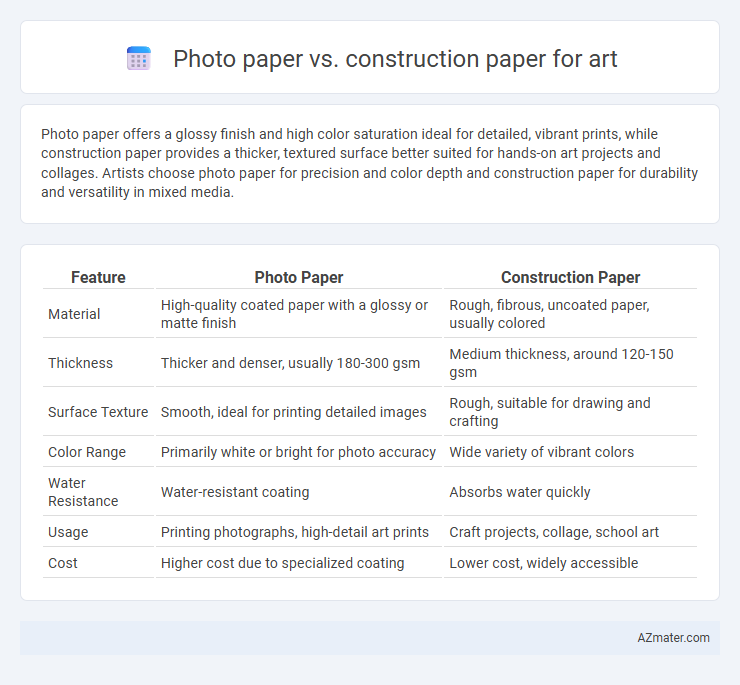 Photo paper vs. construction paper for art

Photo paper offers a glossy finish and high color saturation ideal for detailed, vibrant prints, while construction paper provides a thicker, textured surface better suited for hands-on art projects and collages. Artists choose photo paper for precision and color depth and construction paper for durability and versatility in mixed media.

| Feature | Photo Paper | Construction Paper |
|---|---|---|
| Material | High-quality coated paper with a glossy or matte finish | Rough, fibrous, uncoated paper, usually colored |
| Thickness | Thicker and denser, usually 180-300 gsm | Medium thickness, around 120-150 gsm |
| Surface Texture | Smooth, ideal for printing detailed images | Rough, suitable for drawing and crafting |
| Color Range | Primarily white or bright for photo accuracy | Wide variety of vibrant colors |
| Water Resistance | Water-resistant coating | Absorbs water quickly |
| Usage | Printing photographs, high-detail art prints | Craft projects, collage, school art |
| Cost | Higher cost due to specialized coating | Lower cost, widely accessible |

AZmater.com