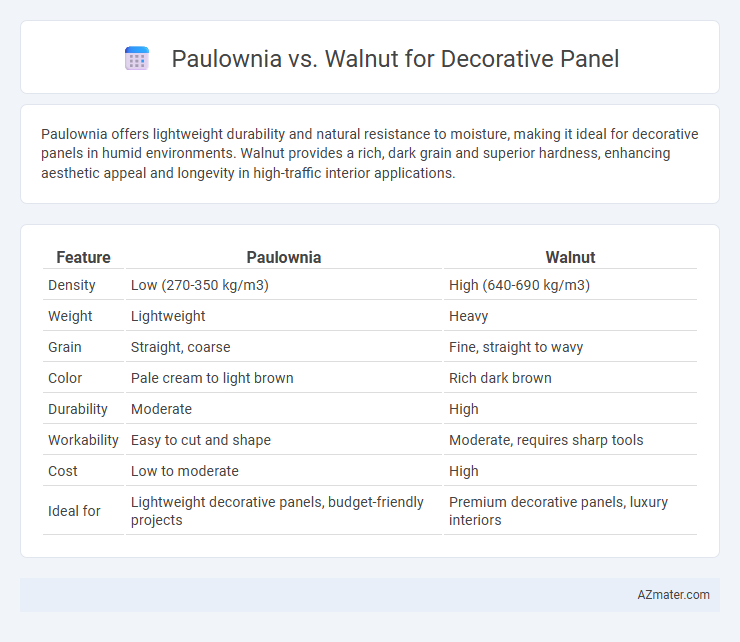 Paulownia vs. Walnut for Decorative Panel

Paulownia offers lightweight durability and natural resistance to moisture, making it ideal for decorative panels in humid environments. Walnut provides a rich, dark grain and superior hardness, enhancing aesthetic appeal and longevity in high-traffic interior applications.

| Feature | Paulownia | Walnut |
|---|---|---|
| Density | Low (270-350 kg/m3) | High (640-690 kg/m3) |
| Weight | Lightweight | Heavy |
| Grain | Straight, coarse | Fine, straight to wavy |
| Color | Pale cream to light brown | Rich dark brown |
| Durability | Moderate | High |
| Workability | Easy to cut and shape | Moderate, requires sharp tools |
| Cost | Low to moderate | High |
| Ideal for | Lightweight decorative panels, budget-friendly projects | Premium decorative panels, luxury interiors |

AZmater.com