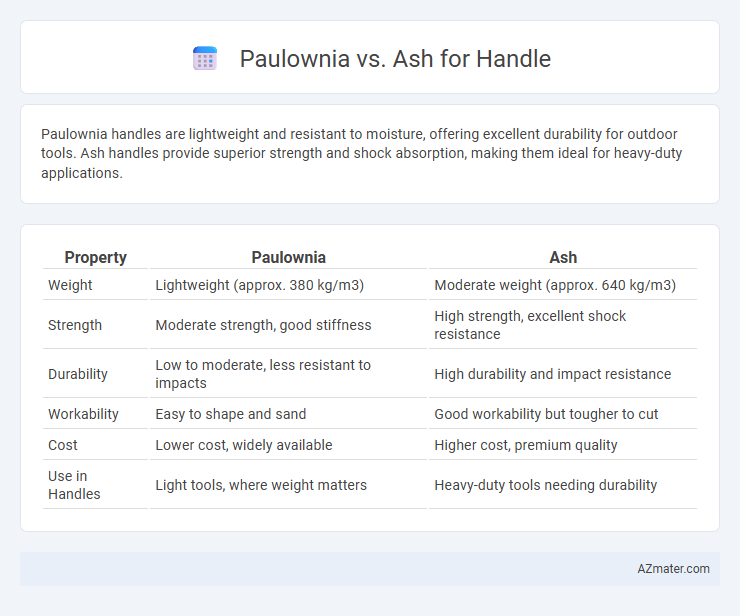 Paulownia vs. Ash for Handle

Paulownia handles are lightweight and resistant to moisture, offering excellent durability for outdoor tools. Ash handles provide superior strength and shock absorption, making them ideal for heavy-duty applications.

| Property | Paulownia | Ash |
|---|---|---|
| Weight | Lightweight (approx. 380 kg/m3) | Moderate weight (approx. 640 kg/m3) |
| Strength | Moderate strength, good stiffness | High strength, excellent shock resistance |
| Durability | Low to moderate, less resistant to impacts | High durability and impact resistance |
| Workability | Easy to shape and sand | Good workability but tougher to cut |
| Cost | Lower cost, widely available | Higher cost, premium quality |
| Use in Handles | Light tools, where weight matters | Heavy-duty tools needing durability |

AZmater.com