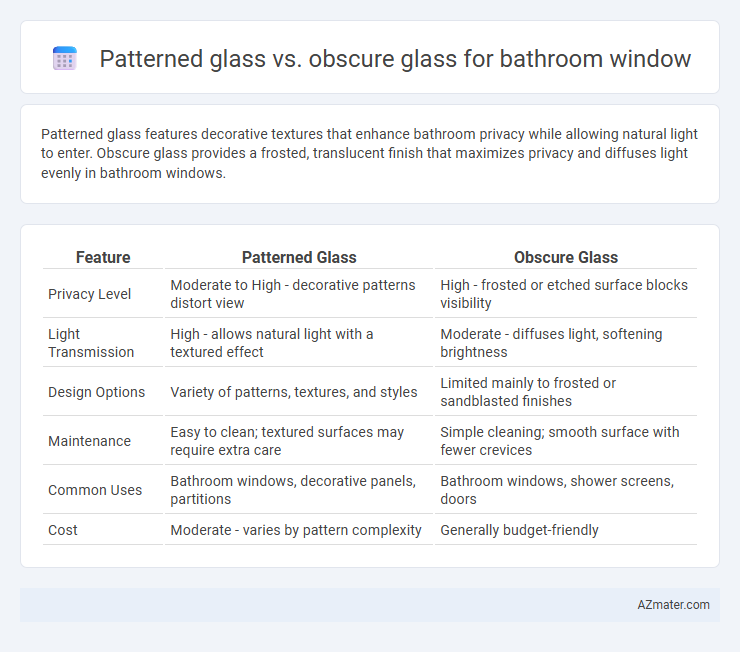 Patterned glass vs. obscure glass for bathroom window

Patterned glass features decorative textures that enhance bathroom privacy while allowing natural light to enter. Obscure glass provides a frosted, translucent finish that maximizes privacy and diffuses light evenly in bathroom windows.

| Feature | Patterned Glass | Obscure Glass |
|---|---|---|
| Privacy Level | Moderate to High - decorative patterns distort view | High - frosted or etched surface blocks visibility |
| Light Transmission | High - allows natural light with a textured effect | Moderate - diffuses light, softening brightness |
| Design Options | Variety of patterns, textures, and styles | Limited mainly to frosted or sandblasted finishes |
| Maintenance | Easy to clean; textured surfaces may require extra care | Simple cleaning; smooth surface with fewer crevices |
| Common Uses | Bathroom windows, decorative panels, partitions | Bathroom windows, shower screens, doors |
| Cost | Moderate - varies by pattern complexity | Generally budget-friendly |

AZmater.com