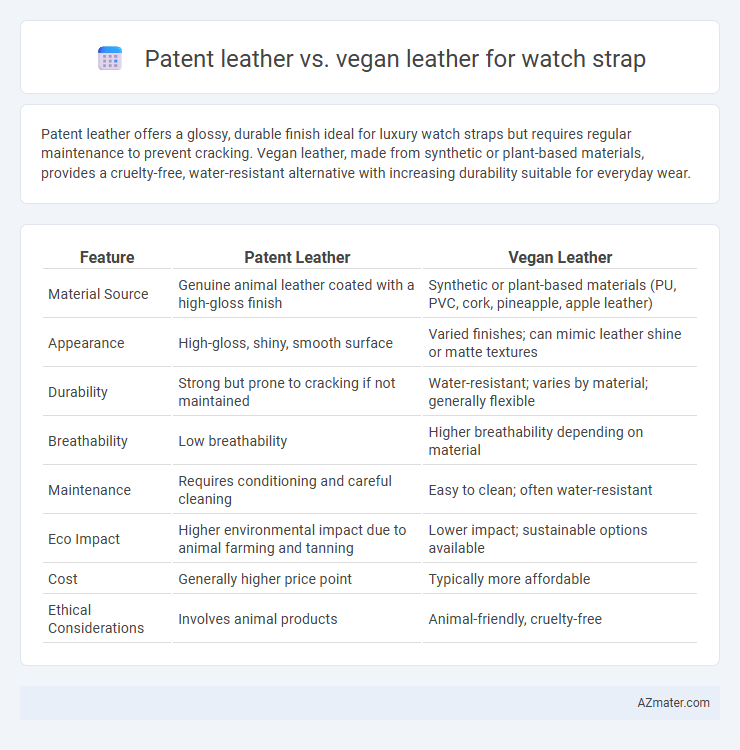 Patent leather vs. vegan leather for watch strap

Patent leather offers a glossy, durable finish ideal for luxury watch straps but requires regular maintenance to prevent cracking. Vegan leather, made from synthetic or plant-based materials, provides a cruelty-free, water-resistant alternative with increasing durability suitable for everyday wear.

| Feature | Patent Leather | Vegan Leather |
|---|---|---|
| Material Source | Genuine animal leather coated with a high-gloss finish | Synthetic or plant-based materials (PU, PVC, cork, pineapple, apple leather) |
| Appearance | High-gloss, shiny, smooth surface | Varied finishes; can mimic leather shine or matte textures |
| Durability | Strong but prone to cracking if not maintained | Water-resistant; varies by material; generally flexible |
| Breathability | Low breathability | Higher breathability depending on material |
| Maintenance | Requires conditioning and careful cleaning | Easy to clean; often water-resistant |
| Eco Impact | Higher environmental impact due to animal farming and tanning | Lower impact; sustainable options available |
| Cost | Generally higher price point | Typically more affordable |
| Ethical Considerations | Involves animal products | Animal-friendly, cruelty-free |

AZmater.com