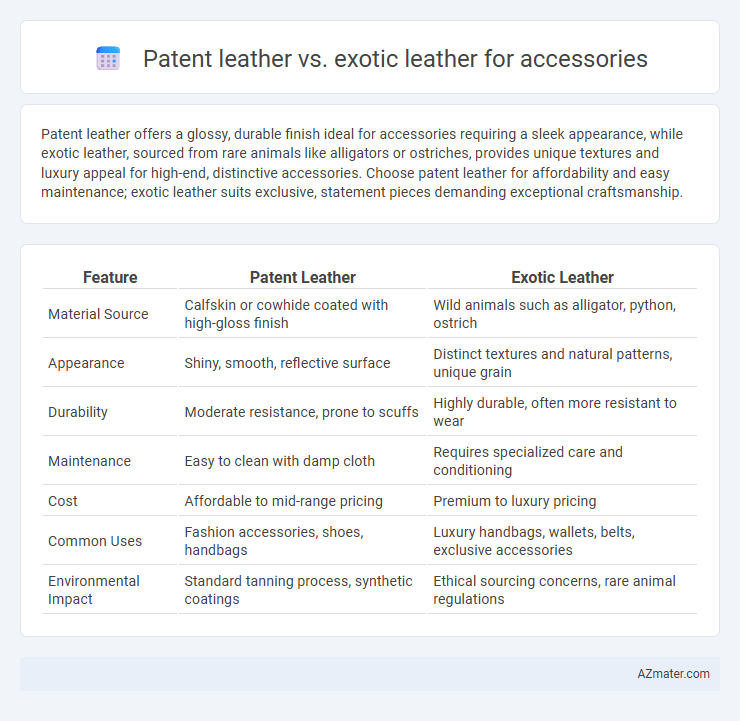 Patent leather vs. exotic leather for accessories

Patent leather offers a glossy, durable finish ideal for accessories requiring a sleek appearance, while exotic leather, sourced from rare animals like alligators or ostriches, provides unique textures and luxury appeal for high-end, distinctive accessories. Choose patent leather for affordability and easy maintenance; exotic leather suits exclusive, statement pieces demanding exceptional craftsmanship.

| Feature | Patent Leather | Exotic Leather |
|---|---|---|
| Material Source | Calfskin or cowhide coated with high-gloss finish | Wild animals such as alligator, python, ostrich |
| Appearance | Shiny, smooth, reflective surface | Distinct textures and natural patterns, unique grain |
| Durability | Moderate resistance, prone to scuffs | Highly durable, often more resistant to wear |
| Maintenance | Easy to clean with damp cloth | Requires specialized care and conditioning |
| Cost | Affordable to mid-range pricing | Premium to luxury pricing |
| Common Uses | Fashion accessories, shoes, handbags | Luxury handbags, wallets, belts, exclusive accessories |
| Environmental Impact | Standard tanning process, synthetic coatings | Ethical sourcing concerns, rare animal regulations |

AZmater.com