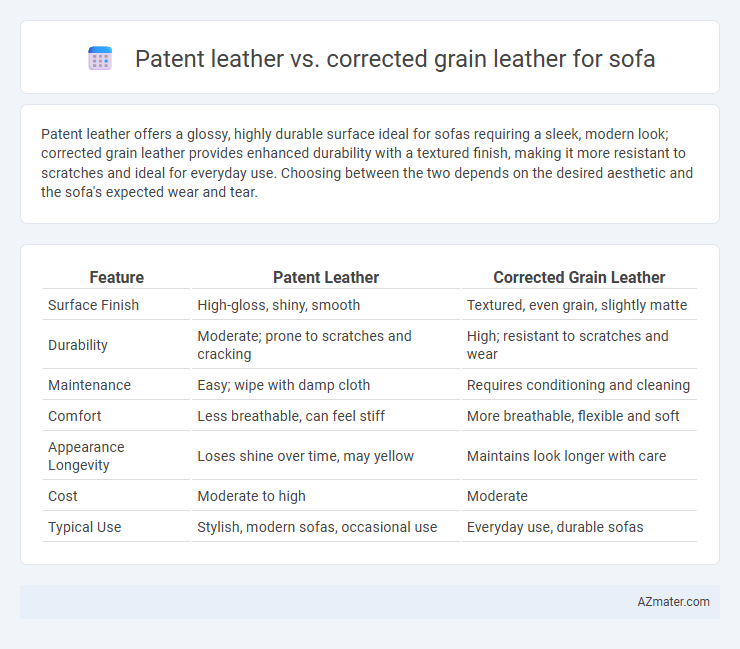 Patent leather vs. corrected grain leather for sofa

Patent leather offers a glossy, highly durable surface ideal for sofas requiring a sleek, modern look; corrected grain leather provides enhanced durability with a textured finish, making it more resistant to scratches and ideal for everyday use. Choosing between the two depends on the desired aesthetic and the sofa's expected wear and tear.

| Feature | Patent Leather | Corrected Grain Leather |
|---|---|---|
| Surface Finish | High-gloss, shiny, smooth | Textured, even grain, slightly matte |
| Durability | Moderate; prone to scratches and cracking | High; resistant to scratches and wear |
| Maintenance | Easy; wipe with damp cloth | Requires conditioning and cleaning |
| Comfort | Less breathable, can feel stiff | More breathable, flexible and soft |
| Appearance Longevity | Loses shine over time, may yellow | Maintains look longer with care |
| Cost | Moderate to high | Moderate |
| Typical Use | Stylish, modern sofas, occasional use | Everyday use, durable sofas |

AZmater.com