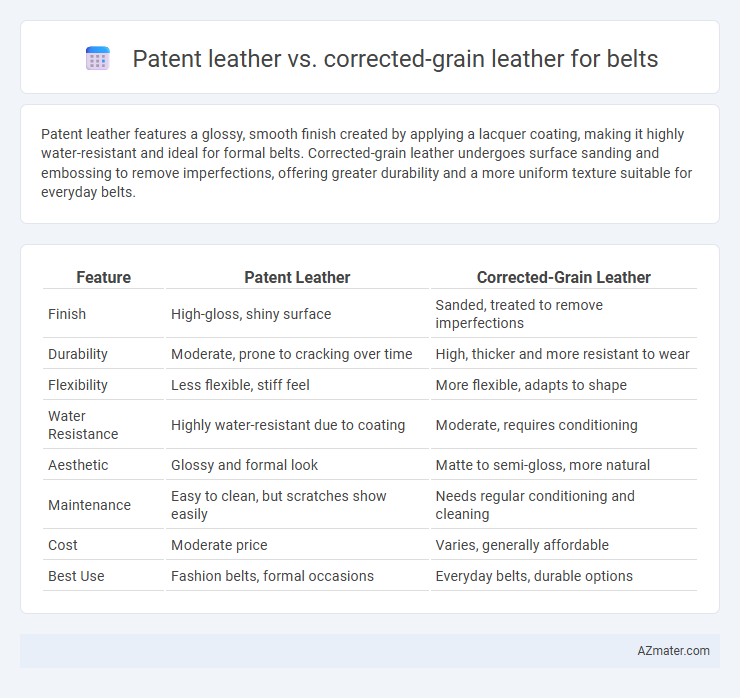 Patent leather vs. corrected-grain leather for belts

Patent leather features a glossy, smooth finish created by applying a lacquer coating, making it highly water-resistant and ideal for formal belts. Corrected-grain leather undergoes surface sanding and embossing to remove imperfections, offering greater durability and a more uniform texture suitable for everyday belts.

| Feature | Patent Leather | Corrected-Grain Leather |
|---|---|---|
| Finish | High-gloss, shiny surface | Sanded, treated to remove imperfections |
| Durability | Moderate, prone to cracking over time | High, thicker and more resistant to wear |
| Flexibility | Less flexible, stiff feel | More flexible, adapts to shape |
| Water Resistance | Highly water-resistant due to coating | Moderate, requires conditioning |
| Aesthetic | Glossy and formal look | Matte to semi-gloss, more natural |
| Maintenance | Easy to clean, but scratches show easily | Needs regular conditioning and cleaning |
| Cost | Moderate price | Varies, generally affordable |
| Best Use | Fashion belts, formal occasions | Everyday belts, durable options |

AZmater.com