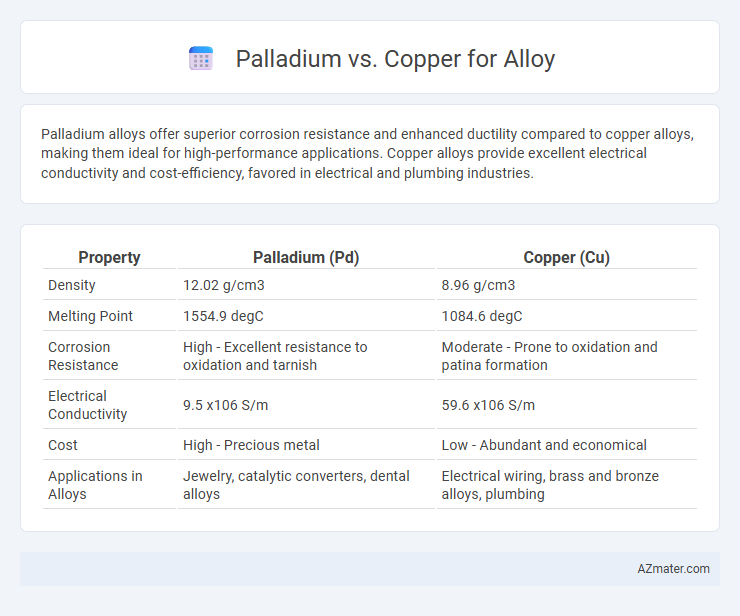 Palladium vs. Copper for Alloy

Palladium alloys offer superior corrosion resistance and enhanced ductility compared to copper alloys, making them ideal for high-performance applications. Copper alloys provide excellent electrical conductivity and cost-efficiency, favored in electrical and plumbing industries.

| Property | Palladium (Pd) | Copper (Cu) |
|---|---|---|
| Density | 12.02 g/cm3 | 8.96 g/cm3 |
| Melting Point | 1554.9 degC | 1084.6 degC |
| Corrosion Resistance | High - Excellent resistance to oxidation and tarnish | Moderate - Prone to oxidation and patina formation |
| Electrical Conductivity | 9.5 x106 S/m | 59.6 x106 S/m |
| Cost | High - Precious metal | Low - Abundant and economical |
| Applications in Alloys | Jewelry, catalytic converters, dental alloys | Electrical wiring, brass and bronze alloys, plumbing |

AZmater.com