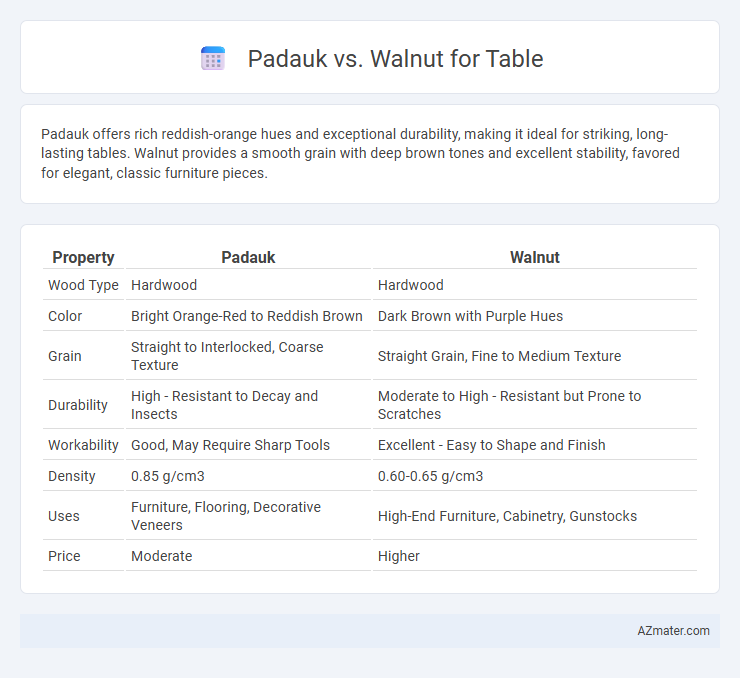 Padauk vs. Walnut for Table

Padauk offers rich reddish-orange hues and exceptional durability, making it ideal for striking, long-lasting tables. Walnut provides a smooth grain with deep brown tones and excellent stability, favored for elegant, classic furniture pieces.

| Property | Padauk | Walnut |
|---|---|---|
| Wood Type | Hardwood | Hardwood |
| Color | Bright Orange-Red to Reddish Brown | Dark Brown with Purple Hues |
| Grain | Straight to Interlocked, Coarse Texture | Straight Grain, Fine to Medium Texture |
| Durability | High - Resistant to Decay and Insects | Moderate to High - Resistant but Prone to Scratches |
| Workability | Good, May Require Sharp Tools | Excellent - Easy to Shape and Finish |
| Density | 0.85 g/cm3 | 0.60-0.65 g/cm3 |
| Uses | Furniture, Flooring, Decorative Veneers | High-End Furniture, Cabinetry, Gunstocks |
| Price | Moderate | Higher |

AZmater.com