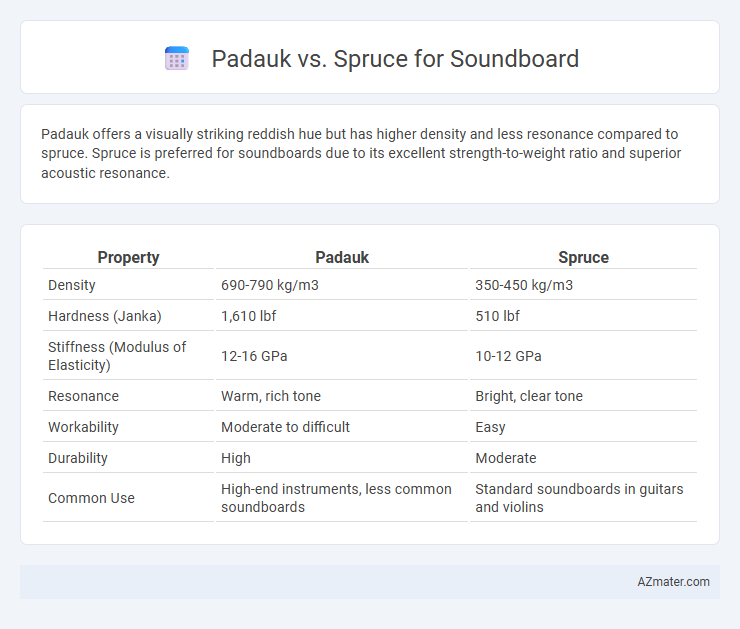 Padauk vs. Spruce for Soundboard

Padauk offers a visually striking reddish hue but has higher density and less resonance compared to spruce. Spruce is preferred for soundboards due to its excellent strength-to-weight ratio and superior acoustic resonance.

| Property | Padauk | Spruce |
|---|---|---|
| Density | 690-790 kg/m3 | 350-450 kg/m3 |
| Hardness (Janka) | 1,610 lbf | 510 lbf |
| Stiffness (Modulus of Elasticity) | 12-16 GPa | 10-12 GPa |
| Resonance | Warm, rich tone | Bright, clear tone |
| Workability | Moderate to difficult | Easy |
| Durability | High | Moderate |
| Common Use | High-end instruments, less common soundboards | Standard soundboards in guitars and violins |

AZmater.com