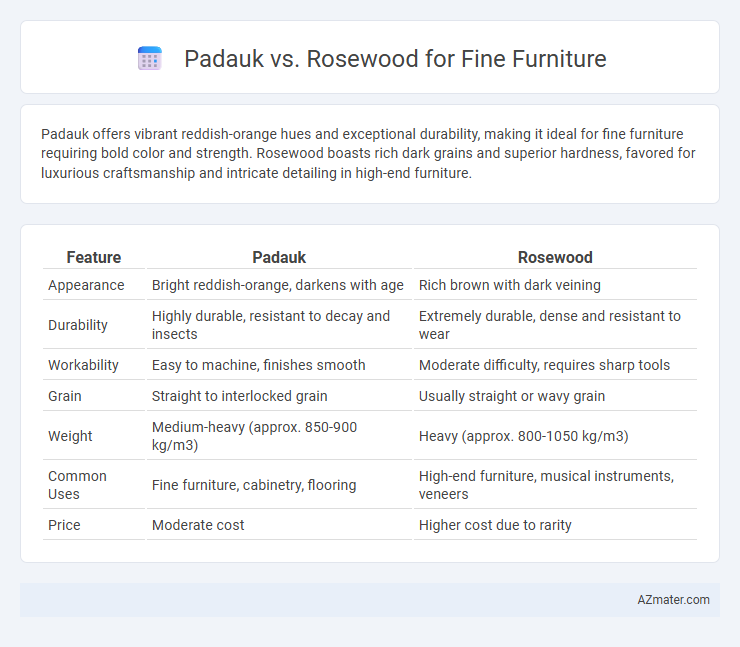 Padauk vs. Rosewood for Fine Furniture

Padauk offers vibrant reddish-orange hues and exceptional durability, making it ideal for fine furniture requiring bold color and strength. Rosewood boasts rich dark grains and superior hardness, favored for luxurious craftsmanship and intricate detailing in high-end furniture.

| Feature | Padauk | Rosewood |
|---|---|---|
| Appearance | Bright reddish-orange, darkens with age | Rich brown with dark veining |
| Durability | Highly durable, resistant to decay and insects | Extremely durable, dense and resistant to wear |
| Workability | Easy to machine, finishes smooth | Moderate difficulty, requires sharp tools |
| Grain | Straight to interlocked grain | Usually straight or wavy grain |
| Weight | Medium-heavy (approx. 850-900 kg/m3) | Heavy (approx. 800-1050 kg/m3) |
| Common Uses | Fine furniture, cabinetry, flooring | High-end furniture, musical instruments, veneers |
| Price | Moderate cost | Higher cost due to rarity |

AZmater.com