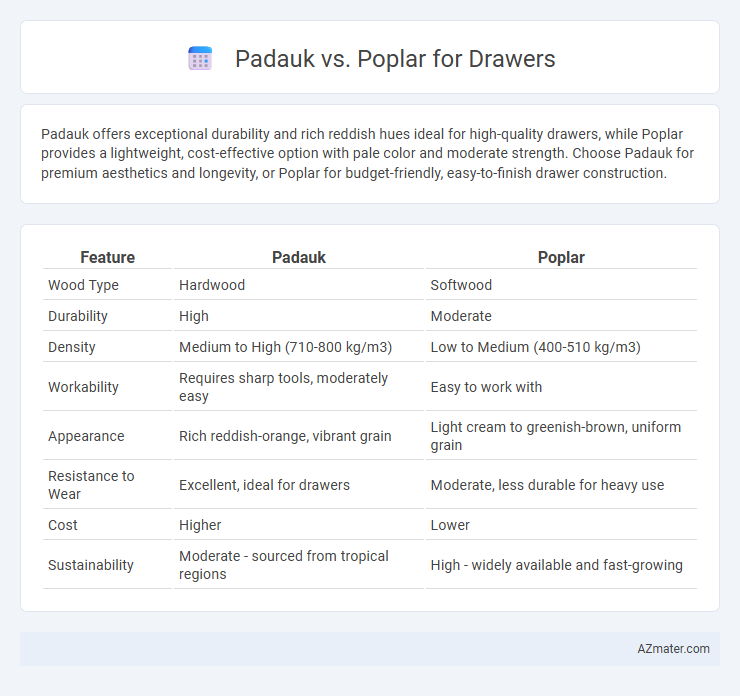 Padauk vs. Poplar for Drawers

Padauk offers exceptional durability and rich reddish hues ideal for high-quality drawers, while Poplar provides a lightweight, cost-effective option with pale color and moderate strength. Choose Padauk for premium aesthetics and longevity, or Poplar for budget-friendly, easy-to-finish drawer construction.

| Feature | Padauk | Poplar |
|---|---|---|
| Wood Type | Hardwood | Softwood |
| Durability | High | Moderate |
| Density | Medium to High (710-800 kg/m3) | Low to Medium (400-510 kg/m3) |
| Workability | Requires sharp tools, moderately easy | Easy to work with |
| Appearance | Rich reddish-orange, vibrant grain | Light cream to greenish-brown, uniform grain |
| Resistance to Wear | Excellent, ideal for drawers | Moderate, less durable for heavy use |
| Cost | Higher | Lower |
| Sustainability | Moderate - sourced from tropical regions | High - widely available and fast-growing |

AZmater.com