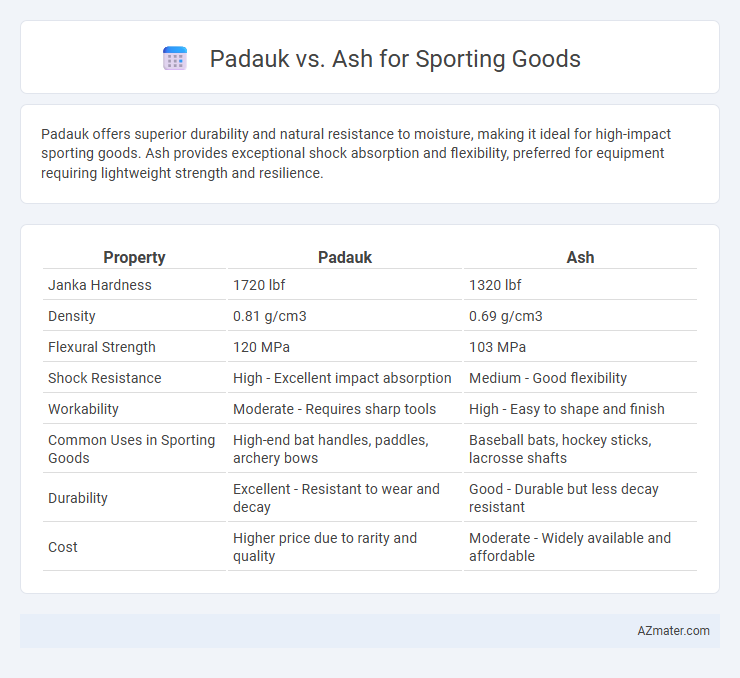 Padauk vs. Ash for Sporting Goods

Padauk offers superior durability and natural resistance to moisture, making it ideal for high-impact sporting goods. Ash provides exceptional shock absorption and flexibility, preferred for equipment requiring lightweight strength and resilience.

| Property | Padauk | Ash |
|---|---|---|
| Janka Hardness | 1720 lbf | 1320 lbf |
| Density | 0.81 g/cm3 | 0.69 g/cm3 |
| Flexural Strength | 120 MPa | 103 MPa |
| Shock Resistance | High - Excellent impact absorption | Medium - Good flexibility |
| Workability | Moderate - Requires sharp tools | High - Easy to shape and finish |
| Common Uses in Sporting Goods | High-end bat handles, paddles, archery bows | Baseball bats, hockey sticks, lacrosse shafts |
| Durability | Excellent - Resistant to wear and decay | Good - Durable but less decay resistant |
| Cost | Higher price due to rarity and quality | Moderate - Widely available and affordable |

AZmater.com