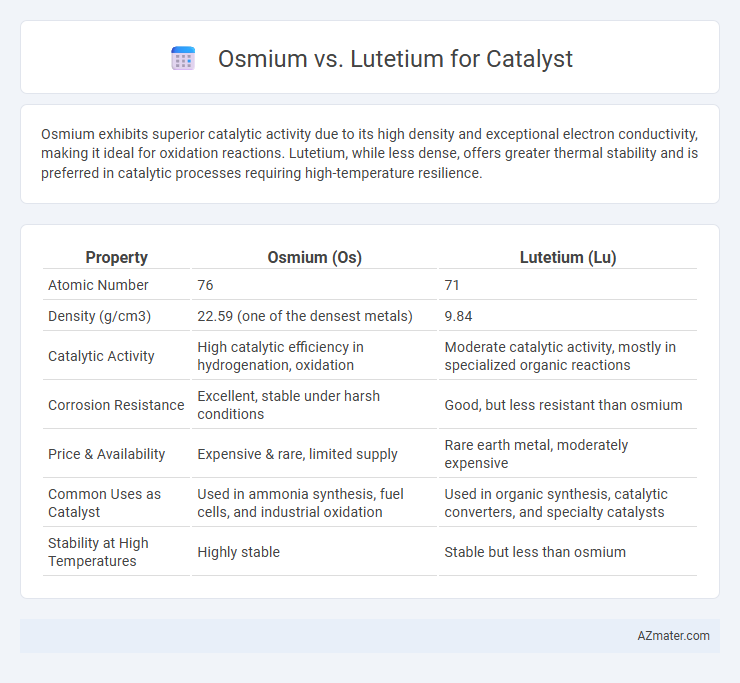 Osmium vs. Lutetium for Catalyst

Osmium exhibits superior catalytic activity due to its high density and exceptional electron conductivity, making it ideal for oxidation reactions. Lutetium, while less dense, offers greater thermal stability and is preferred in catalytic processes requiring high-temperature resilience.

| Property | Osmium (Os) | Lutetium (Lu) |
|---|---|---|
| Atomic Number | 76 | 71 |
| Density (g/cm3) | 22.59 (one of the densest metals) | 9.84 |
| Catalytic Activity | High catalytic efficiency in hydrogenation, oxidation | Moderate catalytic activity, mostly in specialized organic reactions |
| Corrosion Resistance | Excellent, stable under harsh conditions | Good, but less resistant than osmium |
| Price & Availability | Expensive & rare, limited supply | Rare earth metal, moderately expensive |
| Common Uses as Catalyst | Used in ammonia synthesis, fuel cells, and industrial oxidation | Used in organic synthesis, catalytic converters, and specialty catalysts |
| Stability at High Temperatures | Highly stable | Stable but less than osmium |

AZmater.com