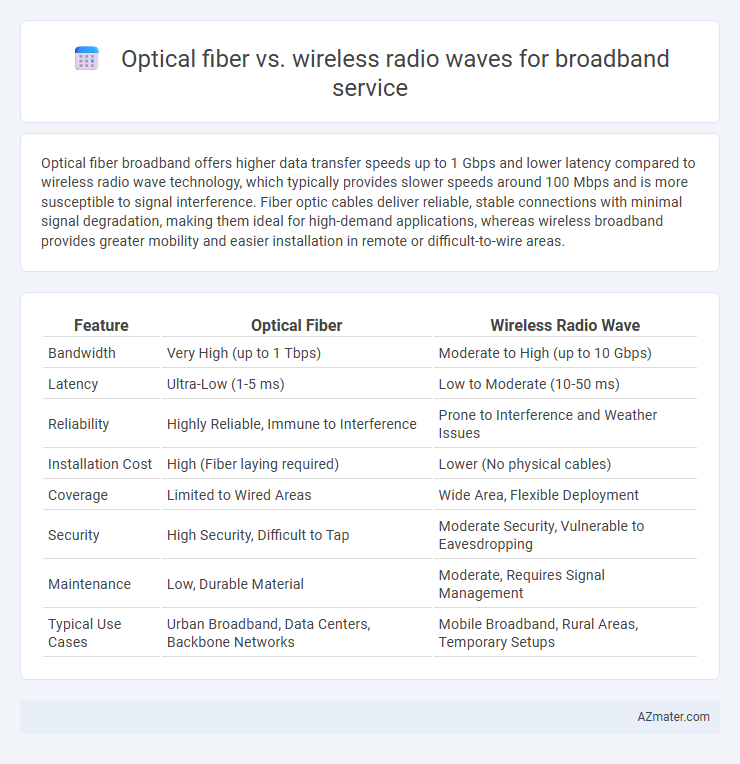 Optical fiber vs. wireless radio waves for broadband service

Optical fiber broadband offers higher data transfer speeds up to 1 Gbps and lower latency compared to wireless radio wave technology, which typically provides slower speeds around 100 Mbps and is more susceptible to signal interference. Fiber optic cables deliver reliable, stable connections with minimal signal degradation, making them ideal for high-demand applications, whereas wireless broadband provides greater mobility and easier installation in remote or difficult-to-wire areas.

| Feature | Optical Fiber | Wireless Radio Wave |
|---|---|---|
| Bandwidth | Very High (up to 1 Tbps) | Moderate to High (up to 10 Gbps) |
| Latency | Ultra-Low (1-5 ms) | Low to Moderate (10-50 ms) |
| Reliability | Highly Reliable, Immune to Interference | Prone to Interference and Weather Issues |
| Installation Cost | High (Fiber laying required) | Lower (No physical cables) |
| Coverage | Limited to Wired Areas | Wide Area, Flexible Deployment |
| Security | High Security, Difficult to Tap | Moderate Security, Vulnerable to Eavesdropping |
| Maintenance | Low, Durable Material | Moderate, Requires Signal Management |
| Typical Use Cases | Urban Broadband, Data Centers, Backbone Networks | Mobile Broadband, Rural Areas, Temporary Setups |

AZmater.com