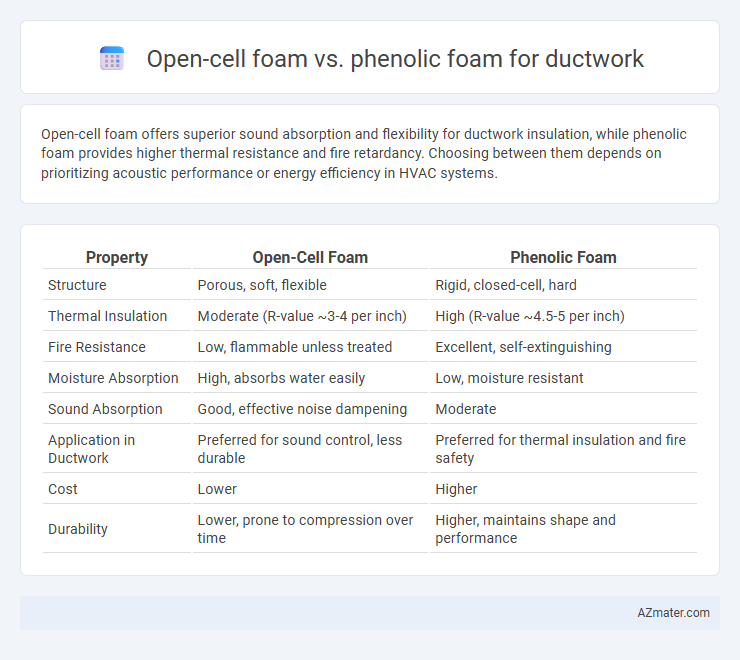 Open-cell foam vs. phenolic foam for ductwork

Open-cell foam offers superior sound absorption and flexibility for ductwork insulation, while phenolic foam provides higher thermal resistance and fire retardancy. Choosing between them depends on prioritizing acoustic performance or energy efficiency in HVAC systems.

| Property | Open-Cell Foam | Phenolic Foam |
|---|---|---|
| Structure | Porous, soft, flexible | Rigid, closed-cell, hard |
| Thermal Insulation | Moderate (R-value ~3-4 per inch) | High (R-value ~4.5-5 per inch) |
| Fire Resistance | Low, flammable unless treated | Excellent, self-extinguishing |
| Moisture Absorption | High, absorbs water easily | Low, moisture resistant |
| Sound Absorption | Good, effective noise dampening | Moderate |
| Application in Ductwork | Preferred for sound control, less durable | Preferred for thermal insulation and fire safety |
| Cost | Lower | Higher |
| Durability | Lower, prone to compression over time | Higher, maintains shape and performance |

AZmater.com