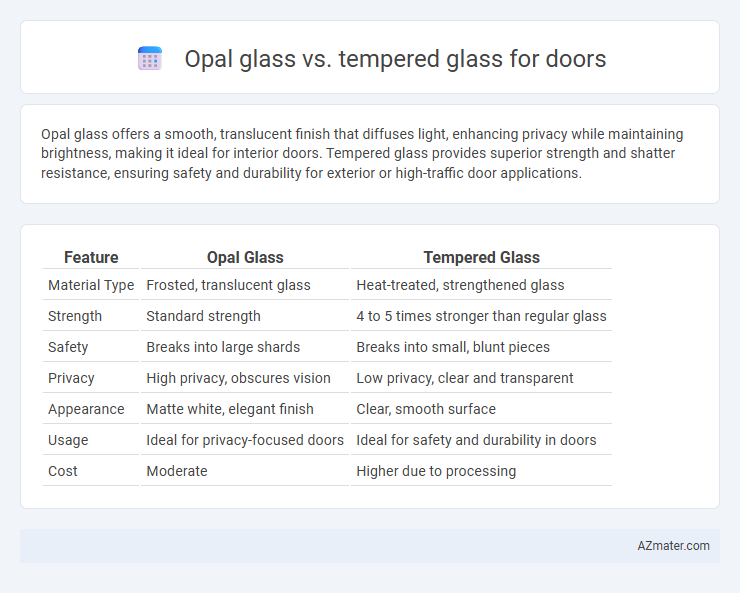 Opal glass vs. tempered glass for doors

Opal glass offers a smooth, translucent finish that diffuses light, enhancing privacy while maintaining brightness, making it ideal for interior doors. Tempered glass provides superior strength and shatter resistance, ensuring safety and durability for exterior or high-traffic door applications.

| Feature | Opal Glass | Tempered Glass |
|---|---|---|
| Material Type | Frosted, translucent glass | Heat-treated, strengthened glass |
| Strength | Standard strength | 4 to 5 times stronger than regular glass |
| Safety | Breaks into large shards | Breaks into small, blunt pieces |
| Privacy | High privacy, obscures vision | Low privacy, clear and transparent |
| Appearance | Matte white, elegant finish | Clear, smooth surface |
| Usage | Ideal for privacy-focused doors | Ideal for safety and durability in doors |
| Cost | Moderate | Higher due to processing |

AZmater.com