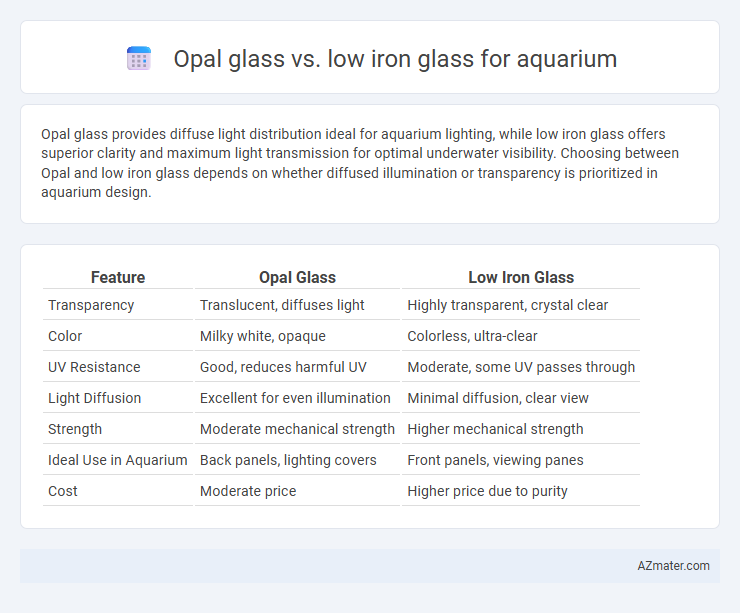 Opal glass vs. low iron glass for aquarium

Opal glass provides diffuse light distribution ideal for aquarium lighting, while low iron glass offers superior clarity and maximum light transmission for optimal underwater visibility. Choosing between Opal and low iron glass depends on whether diffused illumination or transparency is prioritized in aquarium design.

| Feature | Opal Glass | Low Iron Glass |
|---|---|---|
| Transparency | Translucent, diffuses light | Highly transparent, crystal clear |
| Color | Milky white, opaque | Colorless, ultra-clear |
| UV Resistance | Good, reduces harmful UV | Moderate, some UV passes through |
| Light Diffusion | Excellent for even illumination | Minimal diffusion, clear view |
| Strength | Moderate mechanical strength | Higher mechanical strength |
| Ideal Use in Aquarium | Back panels, lighting covers | Front panels, viewing panes |
| Cost | Moderate price | Higher price due to purity |

AZmater.com