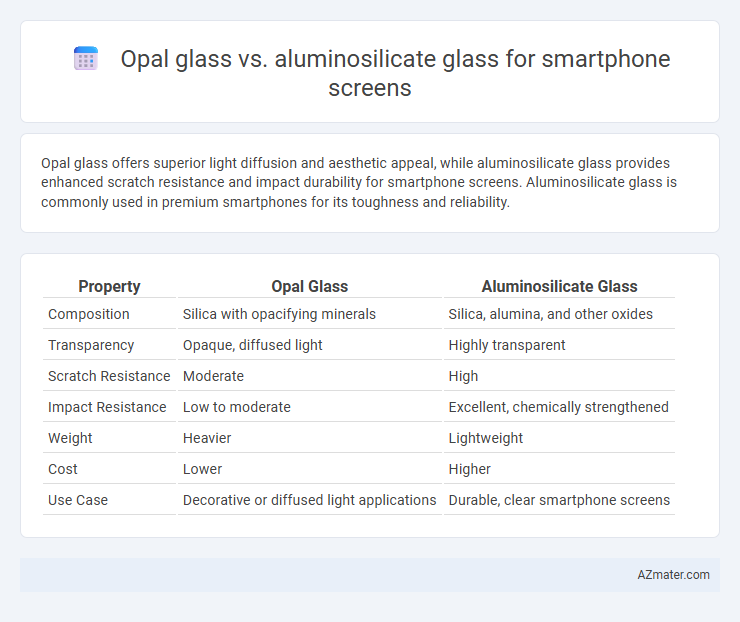 Opal glass vs. aluminosilicate glass for smartphone screens

Opal glass offers superior light diffusion and aesthetic appeal, while aluminosilicate glass provides enhanced scratch resistance and impact durability for smartphone screens. Aluminosilicate glass is commonly used in premium smartphones for its toughness and reliability.

| Property | Opal Glass | Aluminosilicate Glass |
|---|---|---|
| Composition | Silica with opacifying minerals | Silica, alumina, and other oxides |
| Transparency | Opaque, diffused light | Highly transparent |
| Scratch Resistance | Moderate | High |
| Impact Resistance | Low to moderate | Excellent, chemically strengthened |
| Weight | Heavier | Lightweight |
| Cost | Lower | Higher |
| Use Case | Decorative or diffused light applications | Durable, clear smartphone screens |

AZmater.com