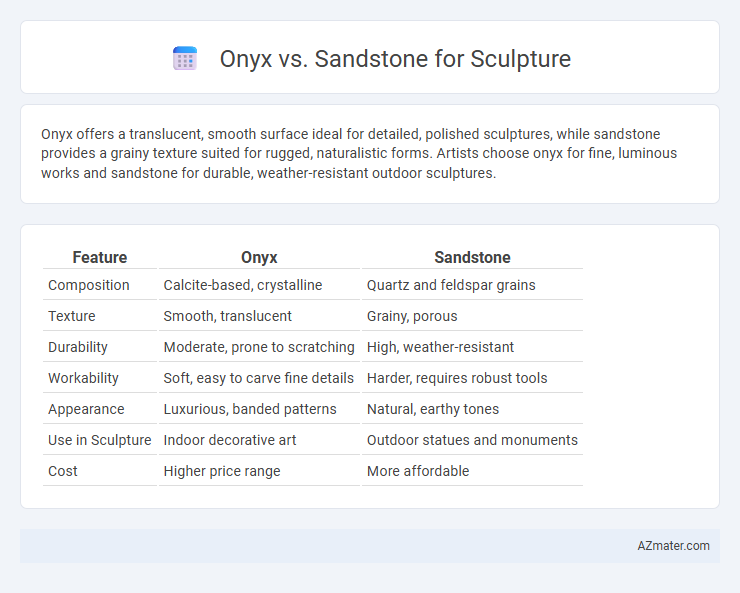 Onyx vs. Sandstone for Sculpture

Onyx offers a translucent, smooth surface ideal for detailed, polished sculptures, while sandstone provides a grainy texture suited for rugged, naturalistic forms. Artists choose onyx for fine, luminous works and sandstone for durable, weather-resistant outdoor sculptures.

| Feature | Onyx | Sandstone |
|---|---|---|
| Composition | Calcite-based, crystalline | Quartz and feldspar grains |
| Texture | Smooth, translucent | Grainy, porous |
| Durability | Moderate, prone to scratching | High, weather-resistant |
| Workability | Soft, easy to carve fine details | Harder, requires robust tools |
| Appearance | Luxurious, banded patterns | Natural, earthy tones |
| Use in Sculpture | Indoor decorative art | Outdoor statues and monuments |
| Cost | Higher price range | More affordable |

AZmater.com