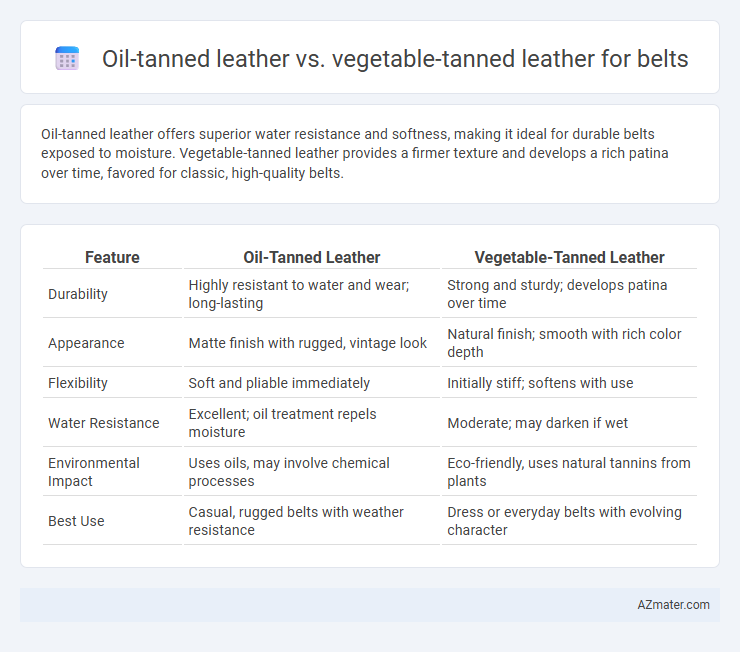 Oil-tanned leather vs. vegetable-tanned leather for belts

Oil-tanned leather offers superior water resistance and softness, making it ideal for durable belts exposed to moisture. Vegetable-tanned leather provides a firmer texture and develops a rich patina over time, favored for classic, high-quality belts.

| Feature | Oil-Tanned Leather | Vegetable-Tanned Leather |
|---|---|---|
| Durability | Highly resistant to water and wear; long-lasting | Strong and sturdy; develops patina over time |
| Appearance | Matte finish with rugged, vintage look | Natural finish; smooth with rich color depth |
| Flexibility | Soft and pliable immediately | Initially stiff; softens with use |
| Water Resistance | Excellent; oil treatment repels moisture | Moderate; may darken if wet |
| Environmental Impact | Uses oils, may involve chemical processes | Eco-friendly, uses natural tannins from plants |
| Best Use | Casual, rugged belts with weather resistance | Dress or everyday belts with evolving character |

AZmater.com