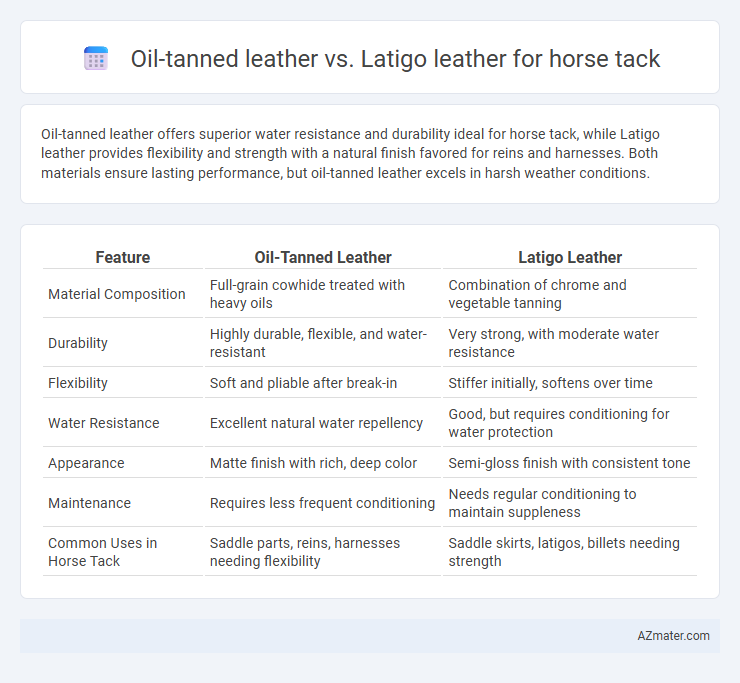 Oil-tanned leather vs. Latigo leather for horse tack

Oil-tanned leather offers superior water resistance and durability ideal for horse tack, while Latigo leather provides flexibility and strength with a natural finish favored for reins and harnesses. Both materials ensure lasting performance, but oil-tanned leather excels in harsh weather conditions.

| Feature | Oil-Tanned Leather | Latigo Leather |
|---|---|---|
| Material Composition | Full-grain cowhide treated with heavy oils | Combination of chrome and vegetable tanning |
| Durability | Highly durable, flexible, and water-resistant | Very strong, with moderate water resistance |
| Flexibility | Soft and pliable after break-in | Stiffer initially, softens over time |
| Water Resistance | Excellent natural water repellency | Good, but requires conditioning for water protection |
| Appearance | Matte finish with rich, deep color | Semi-gloss finish with consistent tone |
| Maintenance | Requires less frequent conditioning | Needs regular conditioning to maintain suppleness |
| Common Uses in Horse Tack | Saddle parts, reins, harnesses needing flexibility | Saddle skirts, latigos, billets needing strength |

AZmater.com