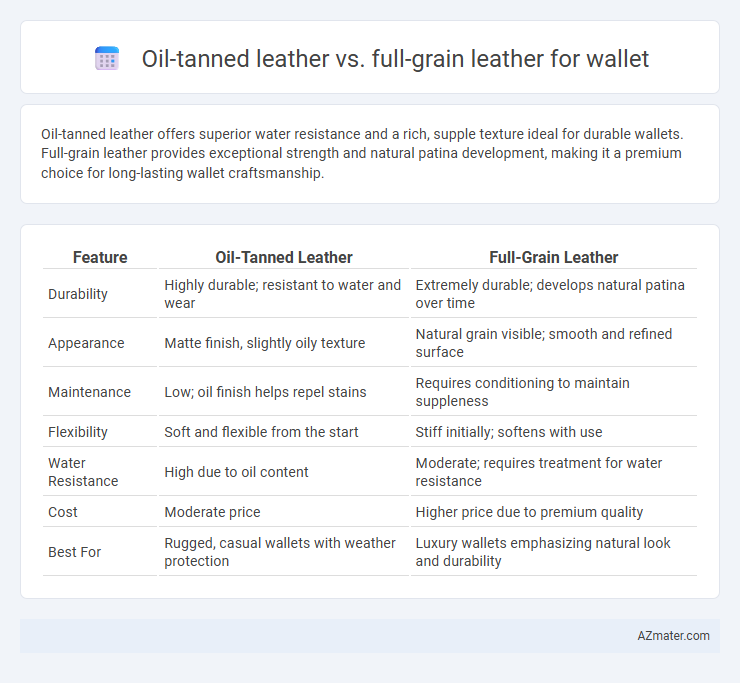 Oil-tanned leather vs. full-grain leather for wallet

Oil-tanned leather offers superior water resistance and a rich, supple texture ideal for durable wallets. Full-grain leather provides exceptional strength and natural patina development, making it a premium choice for long-lasting wallet craftsmanship.

| Feature | Oil-Tanned Leather | Full-Grain Leather |
|---|---|---|
| Durability | Highly durable; resistant to water and wear | Extremely durable; develops natural patina over time |
| Appearance | Matte finish, slightly oily texture | Natural grain visible; smooth and refined surface |
| Maintenance | Low; oil finish helps repel stains | Requires conditioning to maintain suppleness |
| Flexibility | Soft and flexible from the start | Stiff initially; softens with use |
| Water Resistance | High due to oil content | Moderate; requires treatment for water resistance |
| Cost | Moderate price | Higher price due to premium quality |
| Best For | Rugged, casual wallets with weather protection | Luxury wallets emphasizing natural look and durability |

AZmater.com