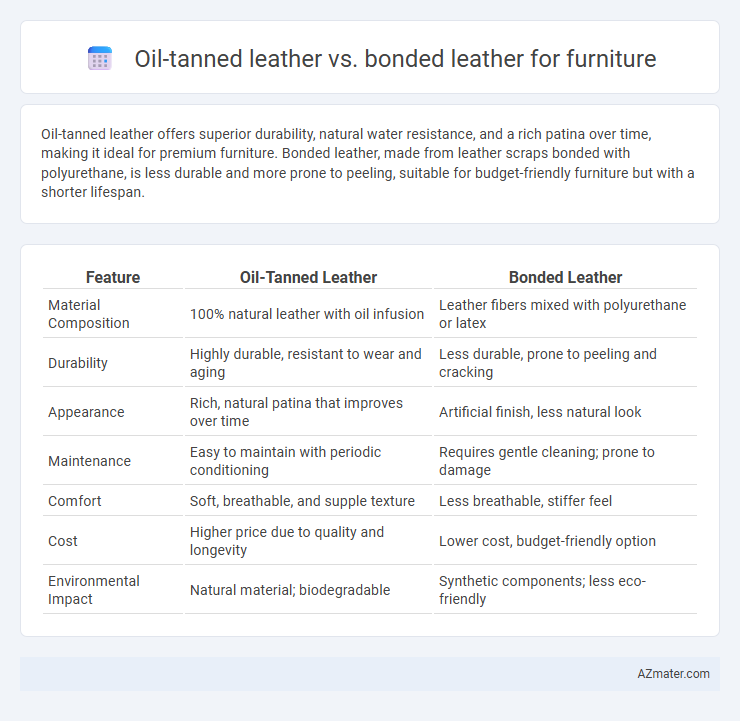 Oil-tanned leather vs. bonded leather for furniture

Oil-tanned leather offers superior durability, natural water resistance, and a rich patina over time, making it ideal for premium furniture. Bonded leather, made from leather scraps bonded with polyurethane, is less durable and more prone to peeling, suitable for budget-friendly furniture but with a shorter lifespan.

| Feature | Oil-Tanned Leather | Bonded Leather |
|---|---|---|
| Material Composition | 100% natural leather with oil infusion | Leather fibers mixed with polyurethane or latex |
| Durability | Highly durable, resistant to wear and aging | Less durable, prone to peeling and cracking |
| Appearance | Rich, natural patina that improves over time | Artificial finish, less natural look |
| Maintenance | Easy to maintain with periodic conditioning | Requires gentle cleaning; prone to damage |
| Comfort | Soft, breathable, and supple texture | Less breathable, stiffer feel |
| Cost | Higher price due to quality and longevity | Lower cost, budget-friendly option |
| Environmental Impact | Natural material; biodegradable | Synthetic components; less eco-friendly |

AZmater.com