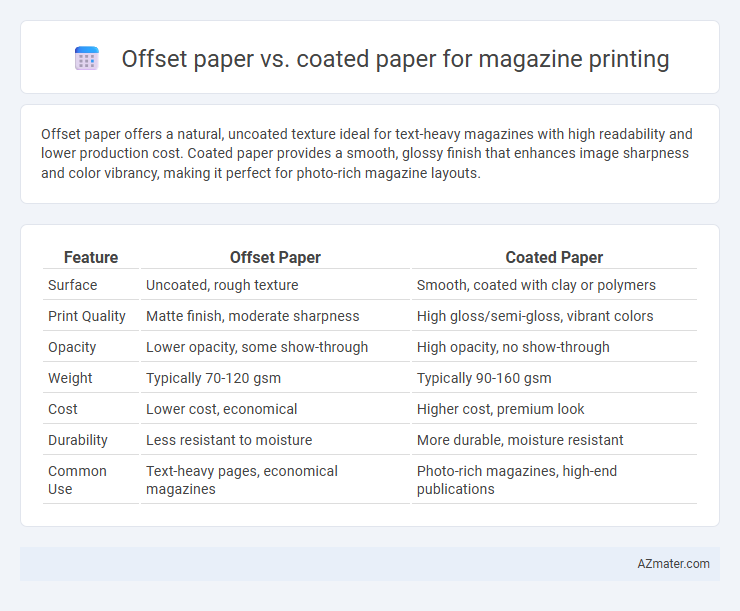 Offset paper vs. coated paper for magazine printing

Offset paper offers a natural, uncoated texture ideal for text-heavy magazines with high readability and lower production cost. Coated paper provides a smooth, glossy finish that enhances image sharpness and color vibrancy, making it perfect for photo-rich magazine layouts.

| Feature | Offset Paper | Coated Paper |
|---|---|---|
| Surface | Uncoated, rough texture | Smooth, coated with clay or polymers |
| Print Quality | Matte finish, moderate sharpness | High gloss/semi-gloss, vibrant colors |
| Opacity | Lower opacity, some show-through | High opacity, no show-through |
| Weight | Typically 70-120 gsm | Typically 90-160 gsm |
| Cost | Lower cost, economical | Higher cost, premium look |
| Durability | Less resistant to moisture | More durable, moisture resistant |
| Common Use | Text-heavy pages, economical magazines | Photo-rich magazines, high-end publications |

AZmater.com