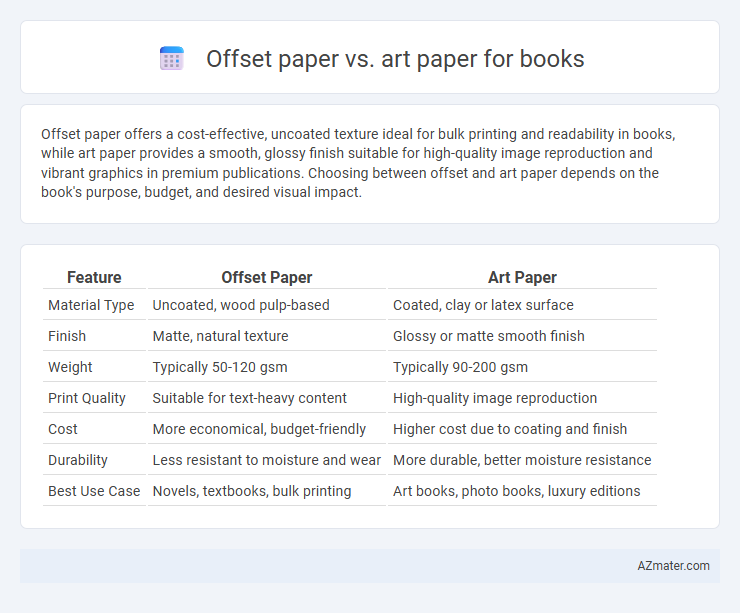 Offset paper vs. art paper for books

Offset paper offers a cost-effective, uncoated texture ideal for bulk printing and readability in books, while art paper provides a smooth, glossy finish suitable for high-quality image reproduction and vibrant graphics in premium publications. Choosing between offset and art paper depends on the book's purpose, budget, and desired visual impact.

| Feature | Offset Paper | Art Paper |
|---|---|---|
| Material Type | Uncoated, wood pulp-based | Coated, clay or latex surface |
| Finish | Matte, natural texture | Glossy or matte smooth finish |
| Weight | Typically 50-120 gsm | Typically 90-200 gsm |
| Print Quality | Suitable for text-heavy content | High-quality image reproduction |
| Cost | More economical, budget-friendly | Higher cost due to coating and finish |
| Durability | Less resistant to moisture and wear | More durable, better moisture resistance |
| Best Use Case | Novels, textbooks, bulk printing | Art books, photo books, luxury editions |

AZmater.com