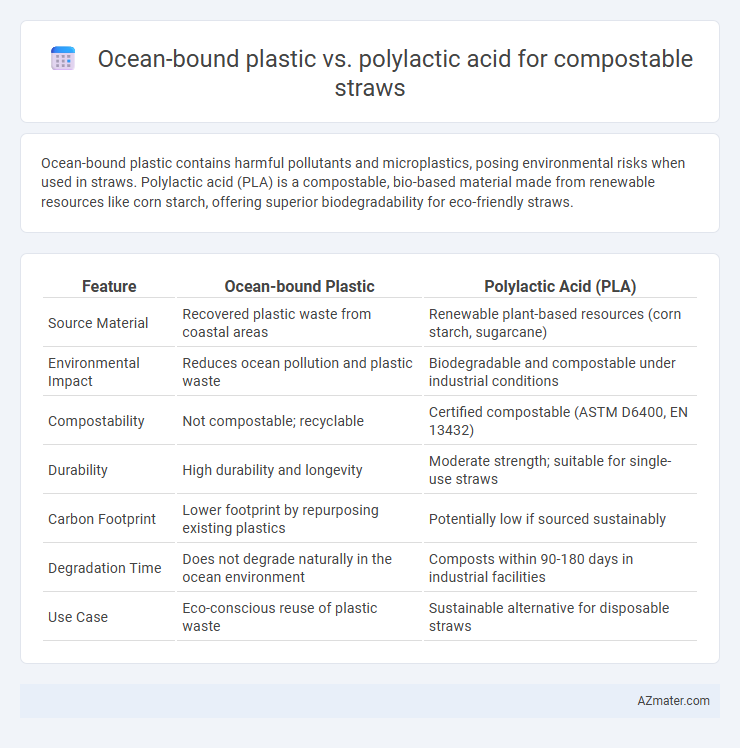 Ocean-bound plastic vs. polylactic acid for compostable straws

Ocean-bound plastic contains harmful pollutants and microplastics, posing environmental risks when used in straws. Polylactic acid (PLA) is a compostable, bio-based material made from renewable resources like corn starch, offering superior biodegradability for eco-friendly straws.

| Feature | Ocean-bound Plastic | Polylactic Acid (PLA) |
|---|---|---|
| Source Material | Recovered plastic waste from coastal areas | Renewable plant-based resources (corn starch, sugarcane) |
| Environmental Impact | Reduces ocean pollution and plastic waste | Biodegradable and compostable under industrial conditions |
| Compostability | Not compostable; recyclable | Certified compostable (ASTM D6400, EN 13432) |
| Durability | High durability and longevity | Moderate strength; suitable for single-use straws |
| Carbon Footprint | Lower footprint by repurposing existing plastics | Potentially low if sourced sustainably |
| Degradation Time | Does not degrade naturally in the ocean environment | Composts within 90-180 days in industrial facilities |
| Use Case | Eco-conscious reuse of plastic waste | Sustainable alternative for disposable straws |

AZmater.com