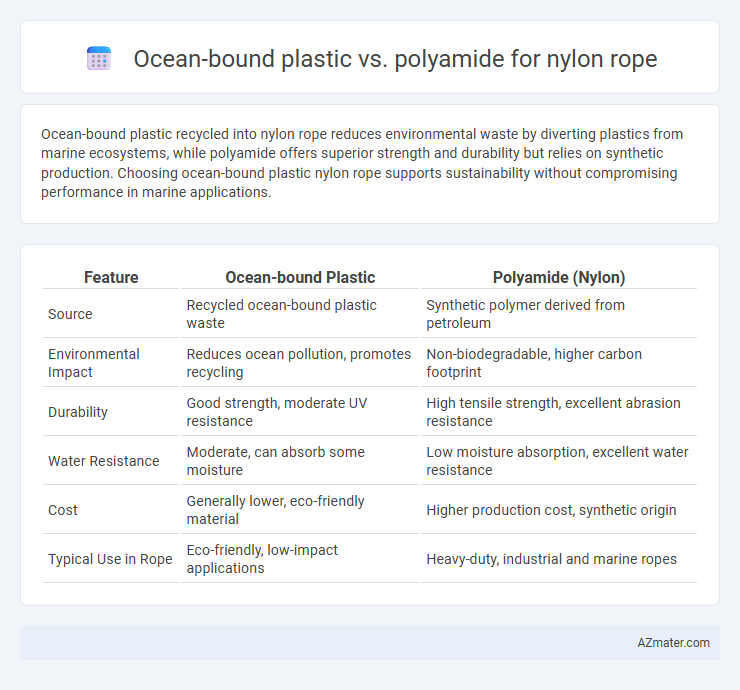 Ocean-bound plastic vs. polyamide for nylon rope

Ocean-bound plastic recycled into nylon rope reduces environmental waste by diverting plastics from marine ecosystems, while polyamide offers superior strength and durability but relies on synthetic production. Choosing ocean-bound plastic nylon rope supports sustainability without compromising performance in marine applications.

| Feature | Ocean-bound Plastic | Polyamide (Nylon) |
|---|---|---|
| Source | Recycled ocean-bound plastic waste | Synthetic polymer derived from petroleum |
| Environmental Impact | Reduces ocean pollution, promotes recycling | Non-biodegradable, higher carbon footprint |
| Durability | Good strength, moderate UV resistance | High tensile strength, excellent abrasion resistance |
| Water Resistance | Moderate, can absorb some moisture | Low moisture absorption, excellent water resistance |
| Cost | Generally lower, eco-friendly material | Higher production cost, synthetic origin |
| Typical Use in Rope | Eco-friendly, low-impact applications | Heavy-duty, industrial and marine ropes |

AZmater.com