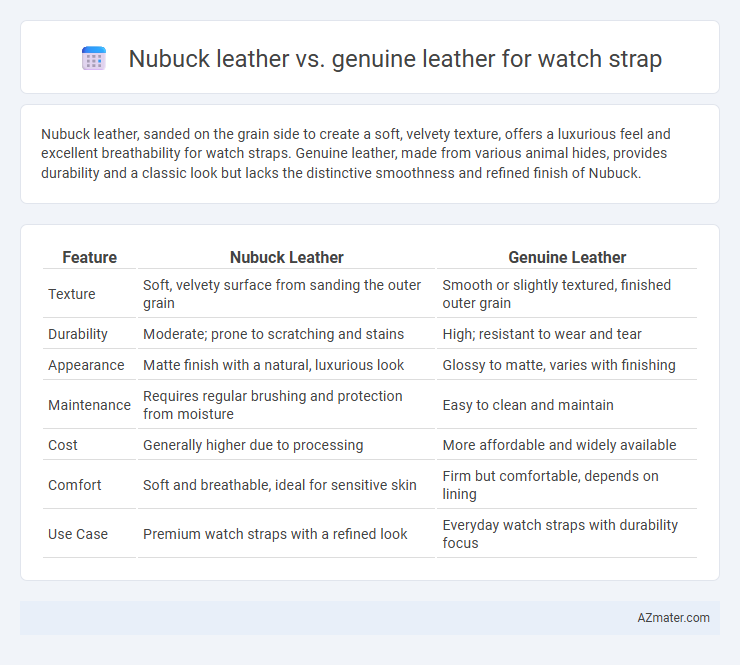 Nubuck leather vs. genuine leather for watch strap

Nubuck leather, sanded on the grain side to create a soft, velvety texture, offers a luxurious feel and excellent breathability for watch straps. Genuine leather, made from various animal hides, provides durability and a classic look but lacks the distinctive smoothness and refined finish of Nubuck.

| Feature | Nubuck Leather | Genuine Leather |
|---|---|---|
| Texture | Soft, velvety surface from sanding the outer grain | Smooth or slightly textured, finished outer grain |
| Durability | Moderate; prone to scratching and stains | High; resistant to wear and tear |
| Appearance | Matte finish with a natural, luxurious look | Glossy to matte, varies with finishing |
| Maintenance | Requires regular brushing and protection from moisture | Easy to clean and maintain |
| Cost | Generally higher due to processing | More affordable and widely available |
| Comfort | Soft and breathable, ideal for sensitive skin | Firm but comfortable, depends on lining |
| Use Case | Premium watch straps with a refined look | Everyday watch straps with durability focus |

AZmater.com