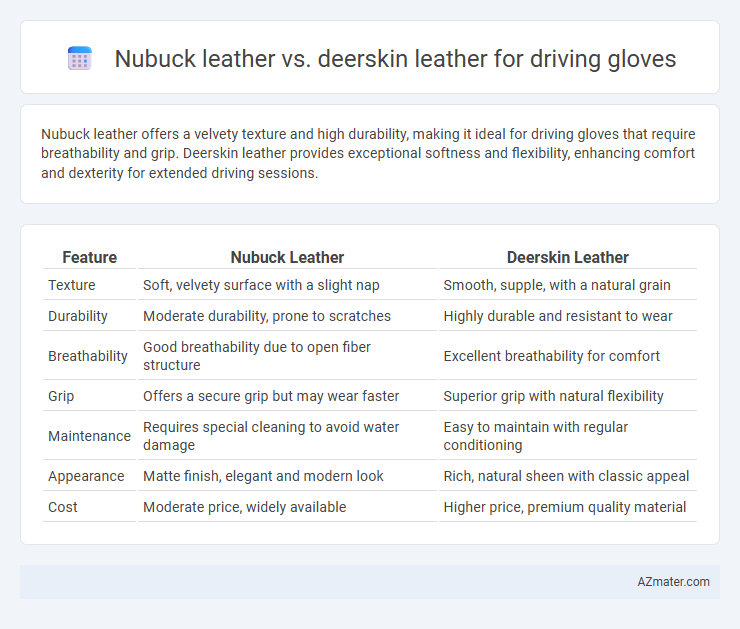 Nubuck leather vs. deerskin leather for driving gloves

Nubuck leather offers a velvety texture and high durability, making it ideal for driving gloves that require breathability and grip. Deerskin leather provides exceptional softness and flexibility, enhancing comfort and dexterity for extended driving sessions.

| Feature | Nubuck Leather | Deerskin Leather |
|---|---|---|
| Texture | Soft, velvety surface with a slight nap | Smooth, supple, with a natural grain |
| Durability | Moderate durability, prone to scratches | Highly durable and resistant to wear |
| Breathability | Good breathability due to open fiber structure | Excellent breathability for comfort |
| Grip | Offers a secure grip but may wear faster | Superior grip with natural flexibility |
| Maintenance | Requires special cleaning to avoid water damage | Easy to maintain with regular conditioning |
| Appearance | Matte finish, elegant and modern look | Rich, natural sheen with classic appeal |
| Cost | Moderate price, widely available | Higher price, premium quality material |

AZmater.com