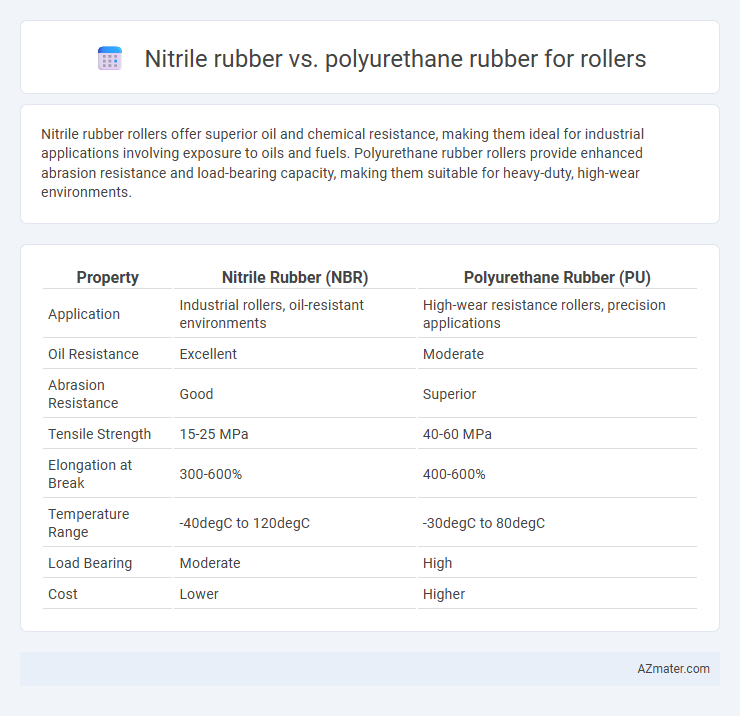 Nitrile rubber vs. polyurethane rubber for rollers

Nitrile rubber rollers offer superior oil and chemical resistance, making them ideal for industrial applications involving exposure to oils and fuels. Polyurethane rubber rollers provide enhanced abrasion resistance and load-bearing capacity, making them suitable for heavy-duty, high-wear environments.

| Property | Nitrile Rubber (NBR) | Polyurethane Rubber (PU) |
|---|---|---|
| Application | Industrial rollers, oil-resistant environments | High-wear resistance rollers, precision applications |
| Oil Resistance | Excellent | Moderate |
| Abrasion Resistance | Good | Superior |
| Tensile Strength | 15-25 MPa | 40-60 MPa |
| Elongation at Break | 300-600% | 400-600% |
| Temperature Range | -40degC to 120degC | -30degC to 80degC |
| Load Bearing | Moderate | High |
| Cost | Lower | Higher |

AZmater.com