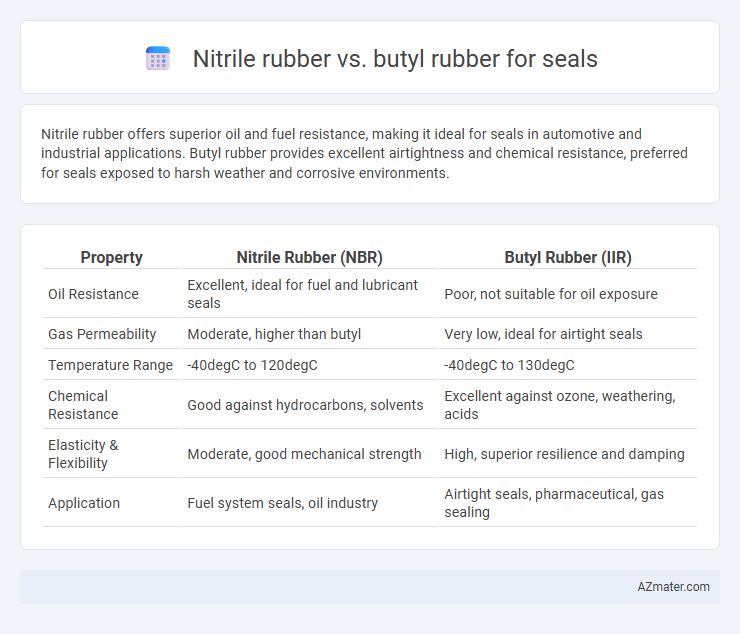 Nitrile rubber vs. butyl rubber for seals

Nitrile rubber offers superior oil and fuel resistance, making it ideal for seals in automotive and industrial applications. Butyl rubber provides excellent airtightness and chemical resistance, preferred for seals exposed to harsh weather and corrosive environments.

| Property | Nitrile Rubber (NBR) | Butyl Rubber (IIR) |
|---|---|---|
| Oil Resistance | Excellent, ideal for fuel and lubricant seals | Poor, not suitable for oil exposure |
| Gas Permeability | Moderate, higher than butyl | Very low, ideal for airtight seals |
| Temperature Range | -40degC to 120degC | -40degC to 130degC |
| Chemical Resistance | Good against hydrocarbons, solvents | Excellent against ozone, weathering, acids |
| Elasticity & Flexibility | Moderate, good mechanical strength | High, superior resilience and damping |
| Application | Fuel system seals, oil industry | Airtight seals, pharmaceutical, gas sealing |

AZmater.com